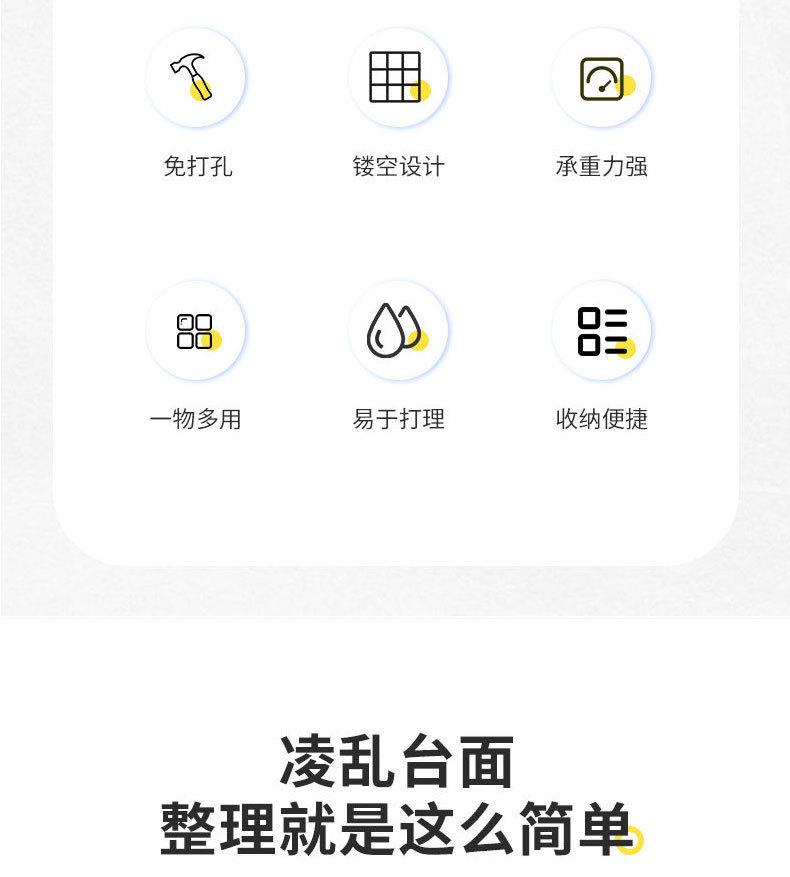 免打孔

镂空设计

承重力强

一物多用

易于打理

收纳便捷

凌乱台面
整理就是这么简单