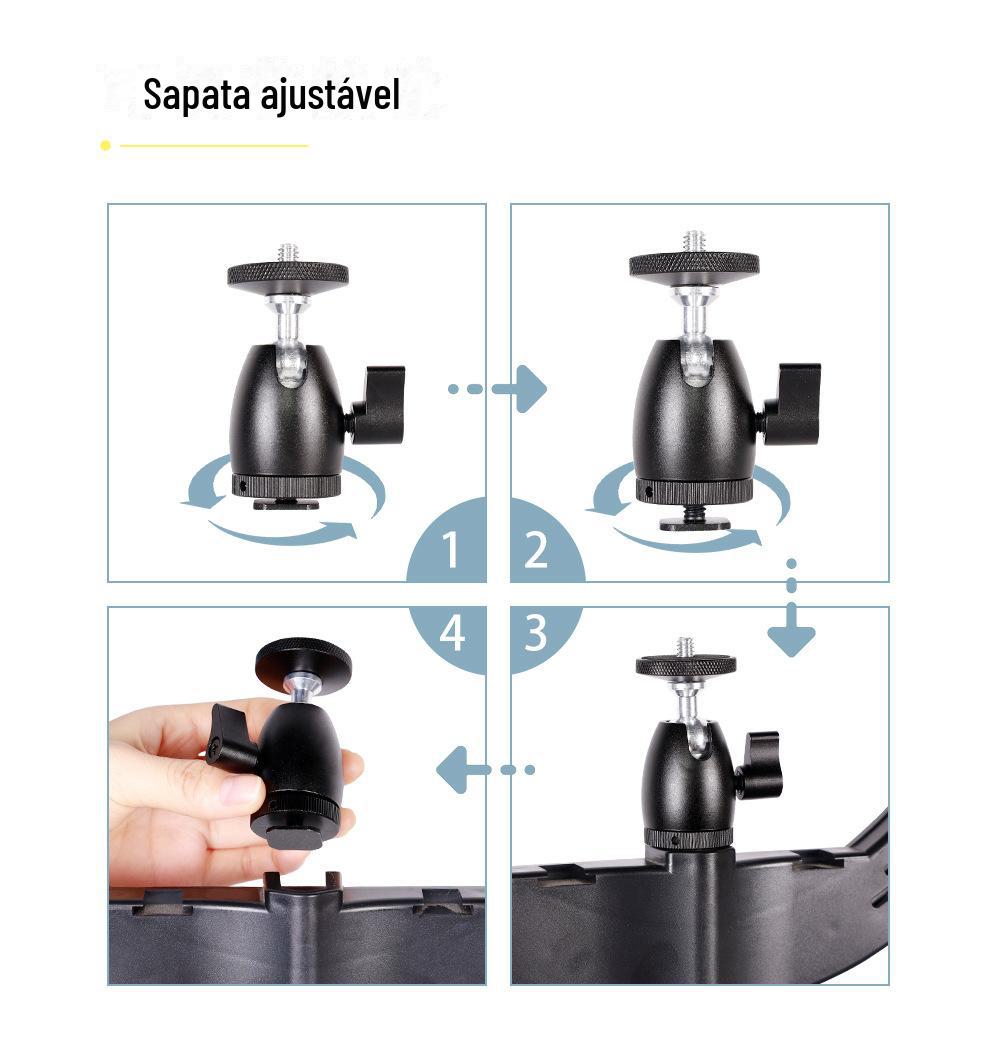 Sapata ajustável

1

2

4

3