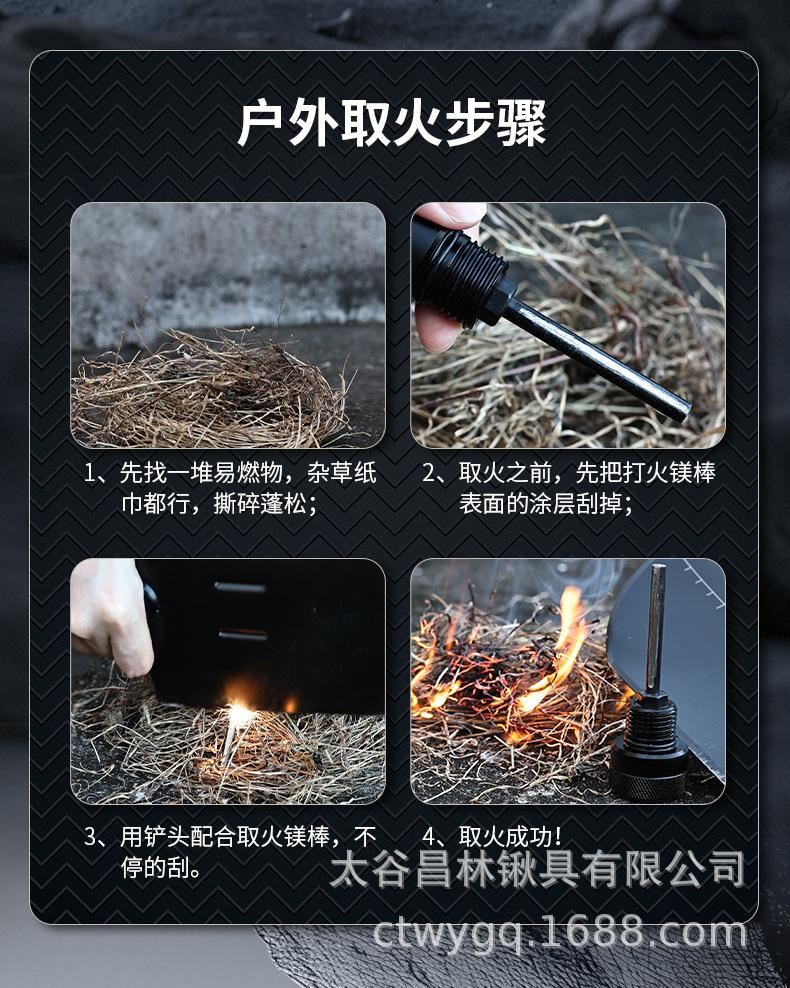 户外取火步骤

1、先找一堆易燃物，杂草纸巾都行，撕碎蓬松；

2、取火之前，先把打火镁棒表面的涂层刮掉；

3、用铲头配合取火镁棒，不停的刮。

4、取火成功！

太谷昌林锹具有限公司
ctwygq.1688.com