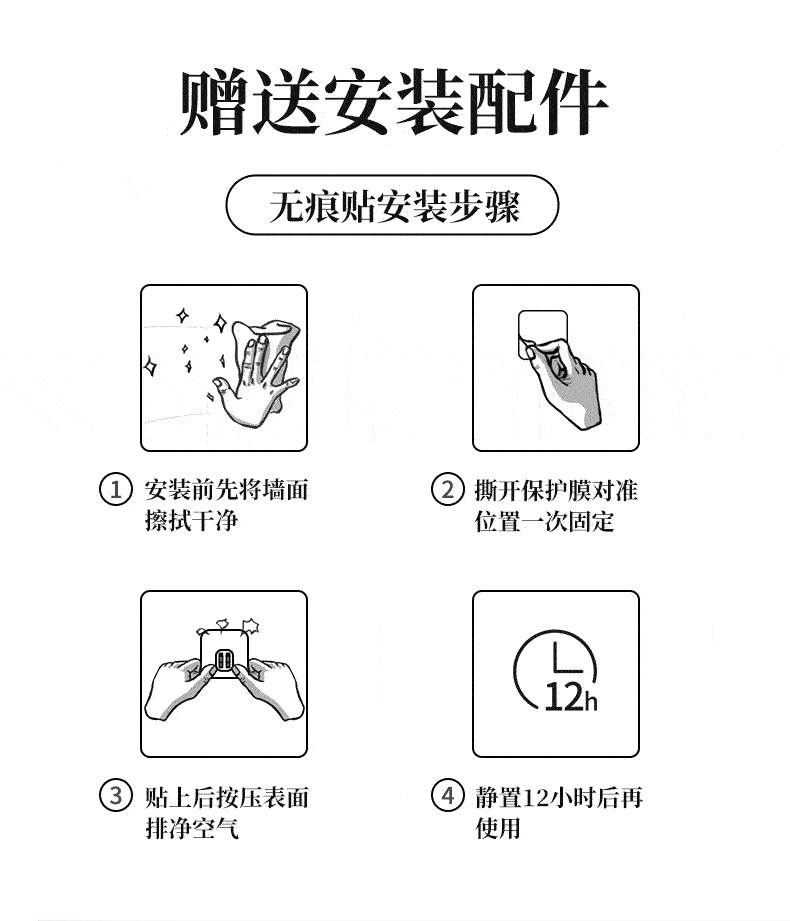 赠送安装配件

无痕贴安装步骤

① 安装前先将墙面擦拭干净

② 撕开保护膜对准位置一次固定

③ 贴上后按压表面排净空气

12h

④ 静置12小时后再使用