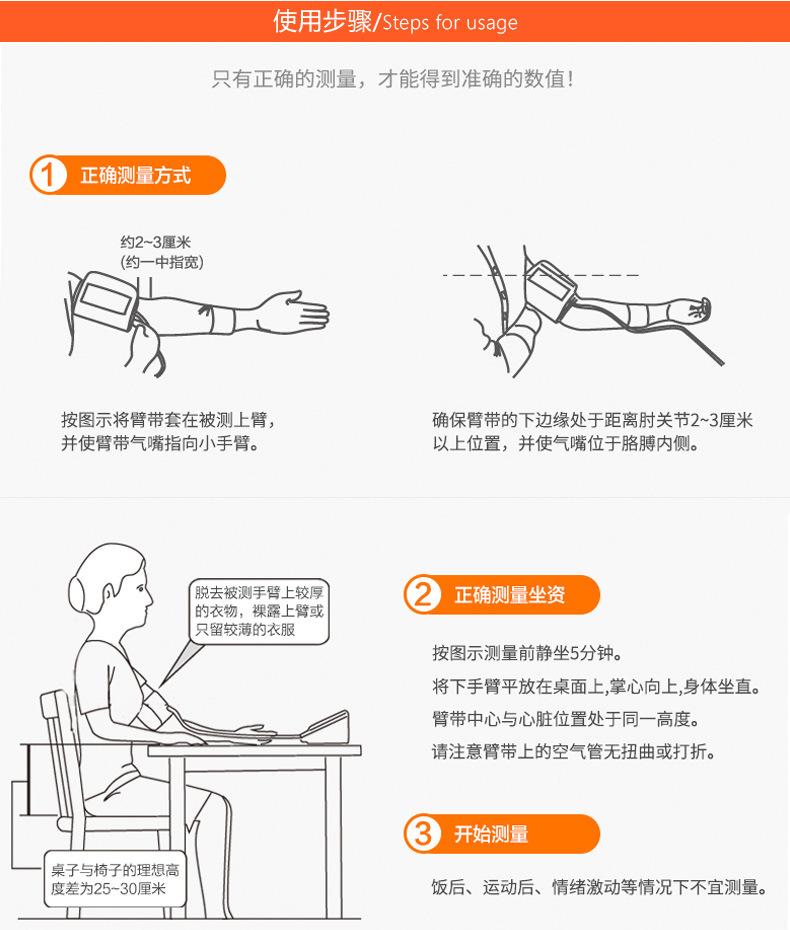 使用步骤/Steps for usage

只有正确的测量，才能得到准确的数值！

1 正确测量方式

约2~3厘米
(约一中指宽)

按图示将臂带套在被测上臂，并使臂带气嘴指向小手臂。

确保臂带的下边缘处于距离肘关节2~3厘米以上位置，并使气嘴位于胳膊内侧。

脱去被测手臂上较厚的衣物，裸露上臂或只留较薄的衣服

桌子与椅子的理想高度差为25~30厘米

2 正确测量坐资

按图示测量前静坐5分钟。
将下手臂平放在桌面上,掌心向上,身体坐直。
臂带中心与心脏位置处于同一高度。
请注意臂带上的空气管无扭曲或打折。

3 开始测量

饭后、运动后、情绪激动等情况下不宜测量。