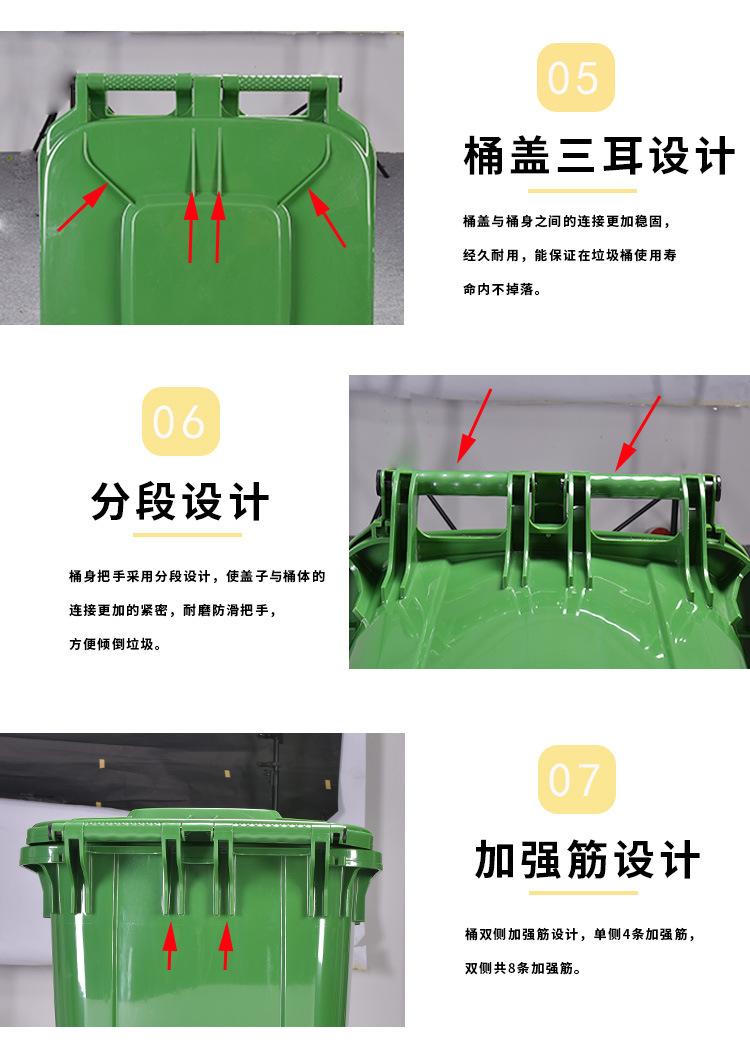 05

桶盖三耳设计

桶盖与桶身之间的连接更加稳固，经久耐用，能保证在垃圾桶使用寿命内不掉落。

06

分段设计

桶身把手采用分段设计，使盖子与桶体的连接更加的紧密，耐磨防滑把手，方便倾倒垃圾。

07

加强筋设计

桶双侧加强筋设计，单侧4条加强筋，双侧共8条加强筋。