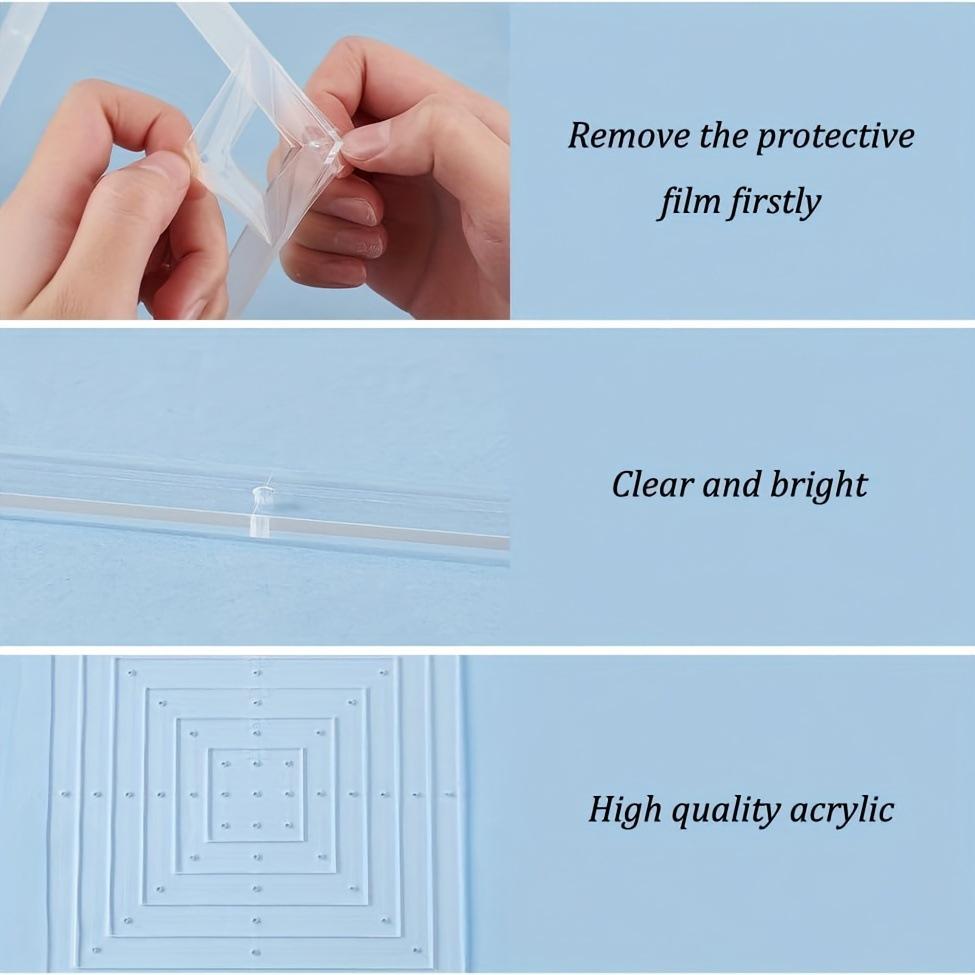 Remove the protective film firstly

Clear and bright

High quality acrylic