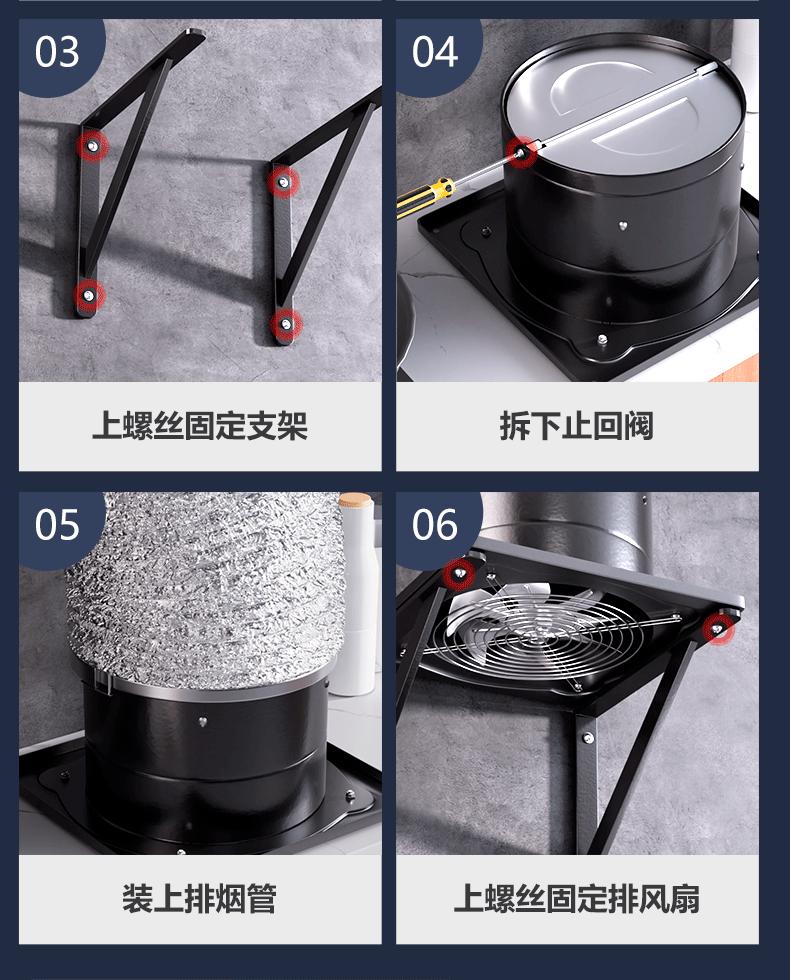 03

上螺丝固定支架

04

拆下止回阀

05

装上排烟管

06

上螺丝固定排风扇