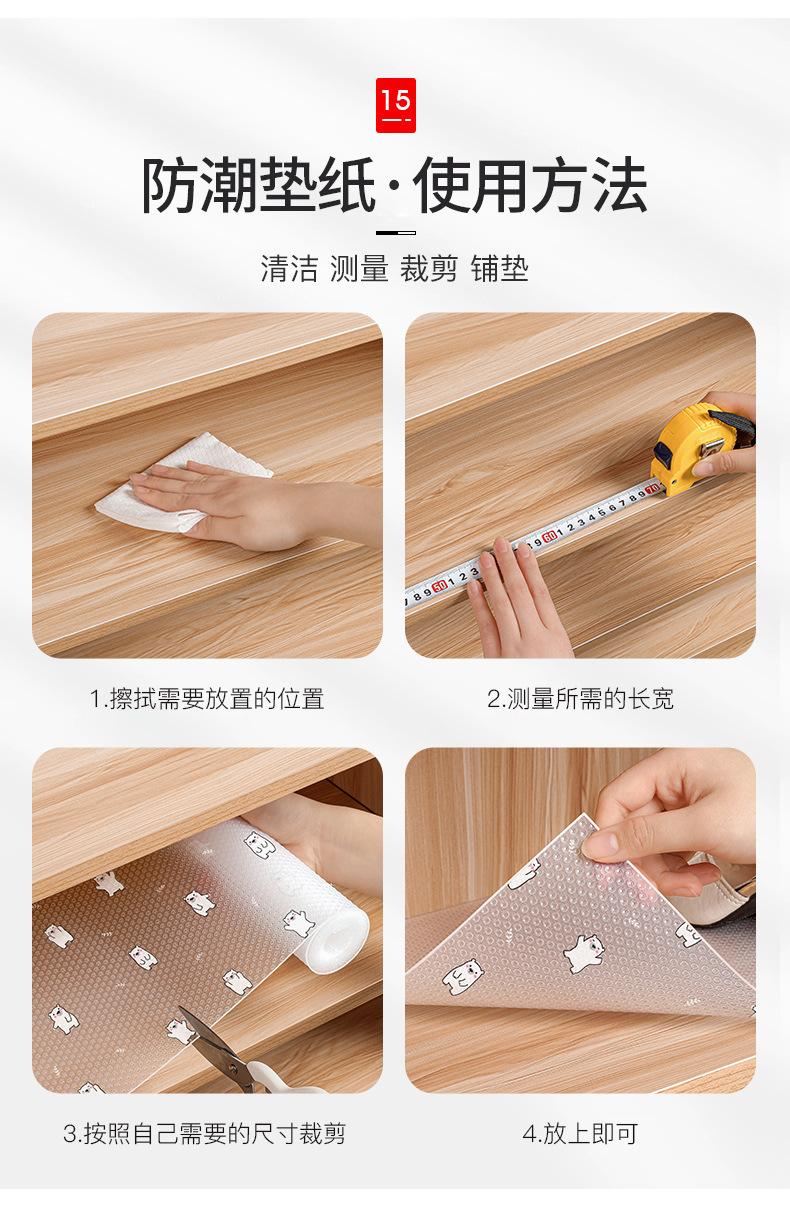 15

防潮垫纸·使用方法

清洁 测量 裁剪 铺垫

1.擦拭需要放置的位置

2.测量所需的长宽

3.按照自己需要的尺寸裁剪

4.放上即可