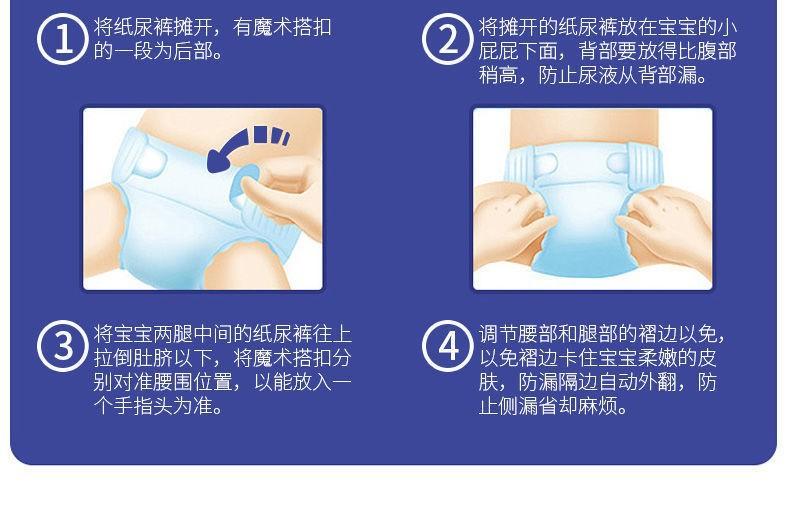 1 将纸尿裤摊开，有魔术搭扣的一段为后部。

2 将摊开的纸尿裤放在宝宝的小屁屁下面，背部要放得比腹部稍高，防止尿液从背部漏。

3 将宝宝两腿中间的纸尿裤往上拉倒肚脐以下，将魔术搭扣分别对准腰围位置，以能放入一个手指头为准。

4 调节腰部和腿部的褶边以免，以免褶边卡住宝宝柔嫩的皮肤，防漏隔边自动外翻，防止侧漏省却麻烦。