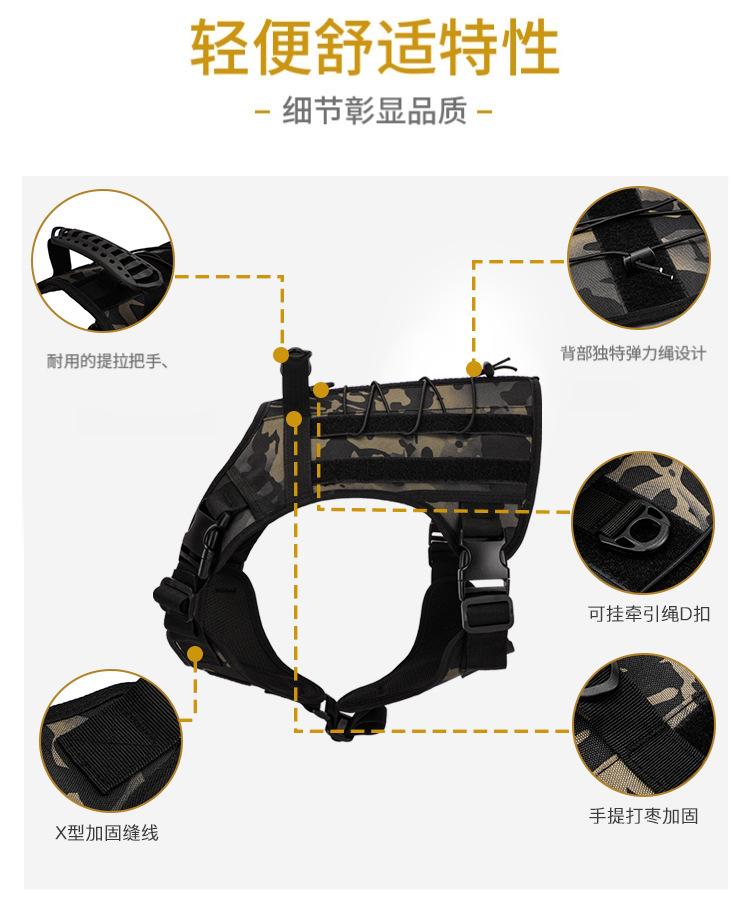 轻便舒适特性

- 细节彰显品质 -

耐用的提拉把手、

背部独特弹力绳设计

可挂牵引绳D扣

X型加固缝线

手提打枣加固