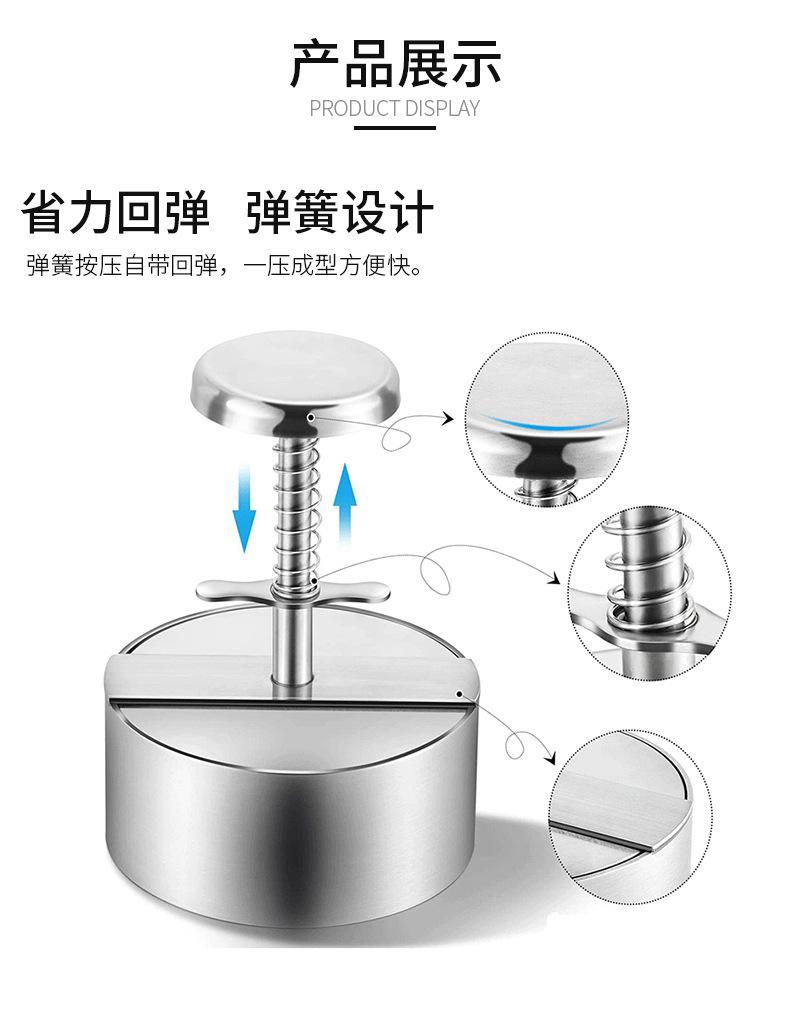 产品展示
PRODUCT DISPLAY

省力回弹 弹簧设计
弹簧按压自带回弹，一压成型方便快。