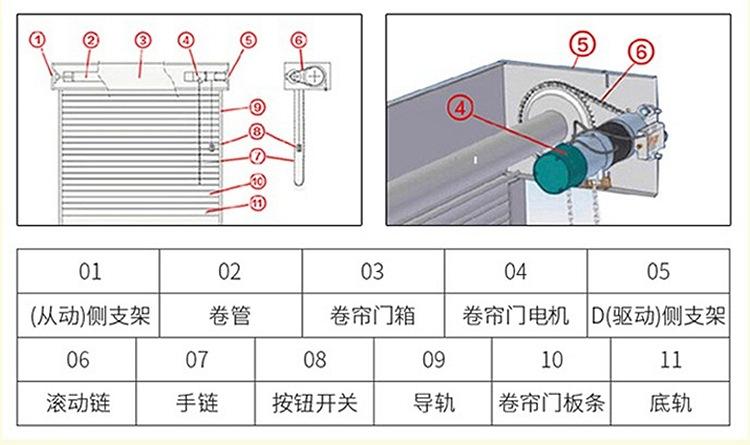 1 2 3 4 5 6

9

8

7

10

11

5 6

4

| 01 | 02 | 03 | 04 | 05 |
|---|---|---|---|---|
| (从动)侧支架 | 卷管 | 卷帘门箱 | 卷帘门电机 | D(驱动)侧支架 |

| 06 | 07 | 08 | 09 | 10 | 11 |
|---|---|---|---|---|---|
| 滚动链 | 手链 | 按钮开关 | 导轨 | 卷帘门板条 | 底轨 |