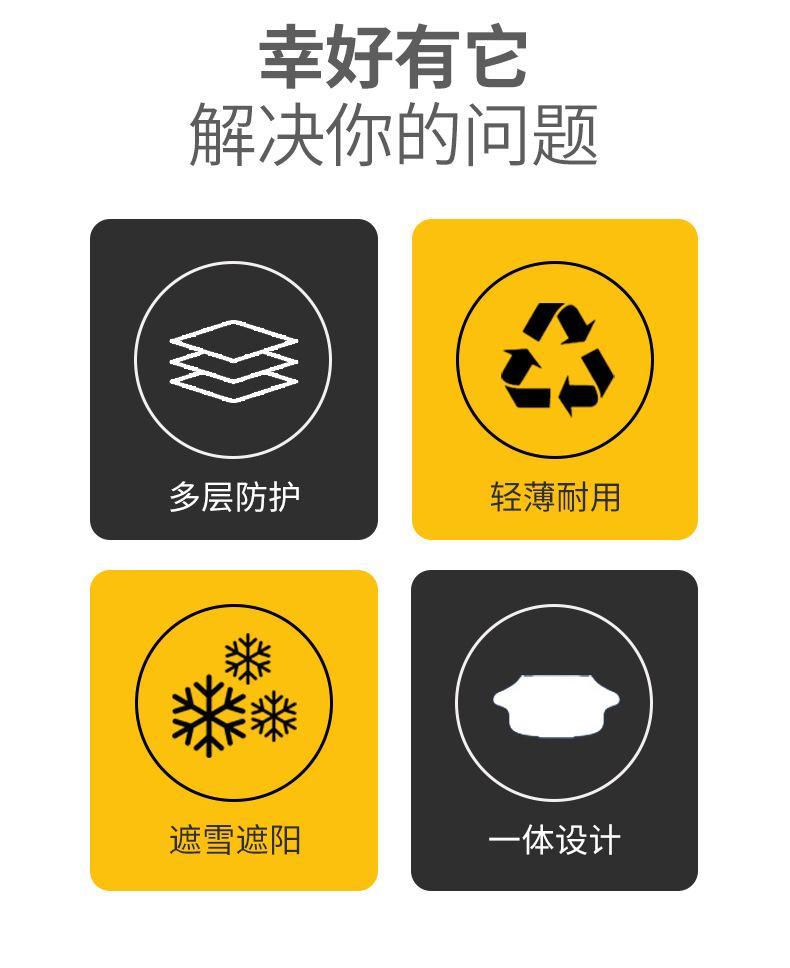 幸好有它
解决你的问题

多层防护

轻薄耐用

遮雪遮阳

一体设计