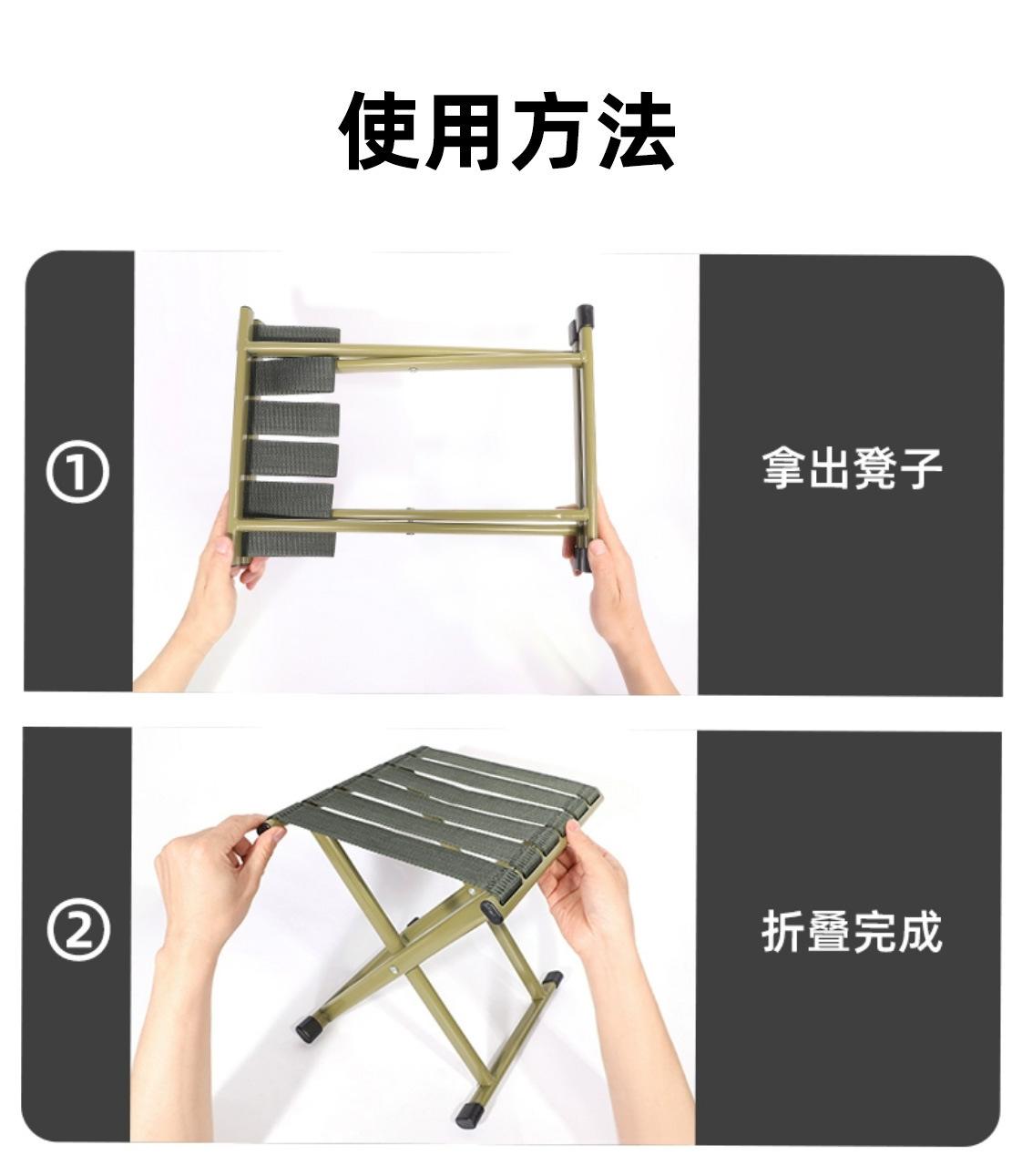 使用方法

①

拿出凳子

②

折叠完成