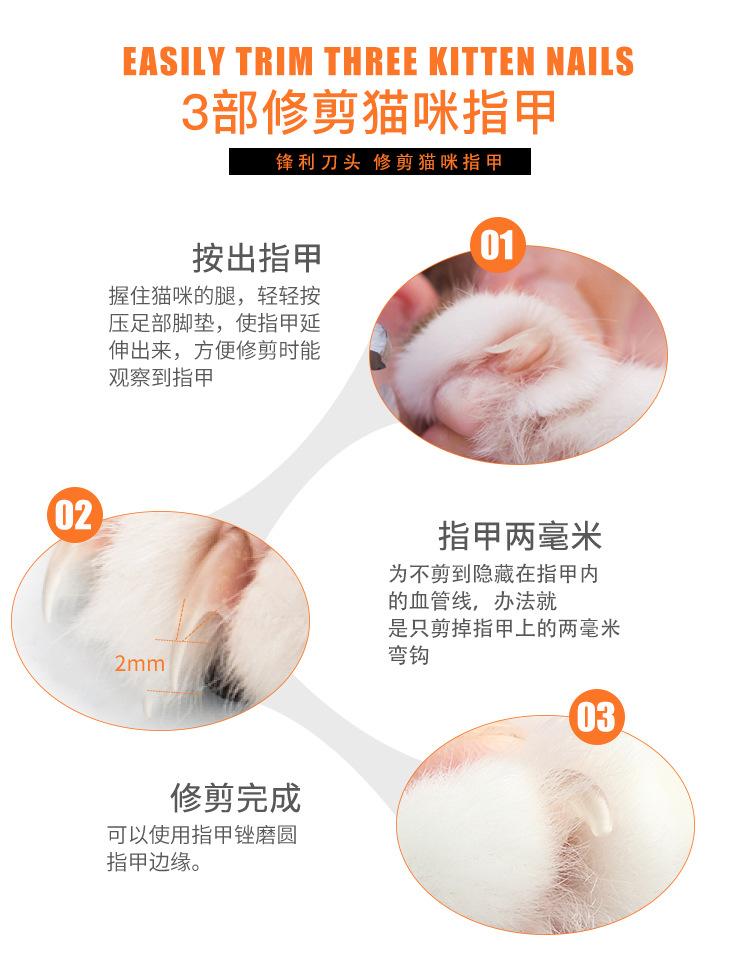 EASILY TRIM THREE KITTEN NAILS
3部修剪猫咪指甲
锋利刀头 修剪猫咪指甲

按出指甲
握住猫咪的腿，轻轻按压足部脚垫，使指甲延伸出来，方便修剪时能观察到指甲

01

02

2mm

指甲两毫米
为不剪到隐藏在指甲内的血管线，办法就是只剪掉指甲上的两毫米弯钩

03

修剪完成
可以使用指甲锉磨圆指甲边缘。