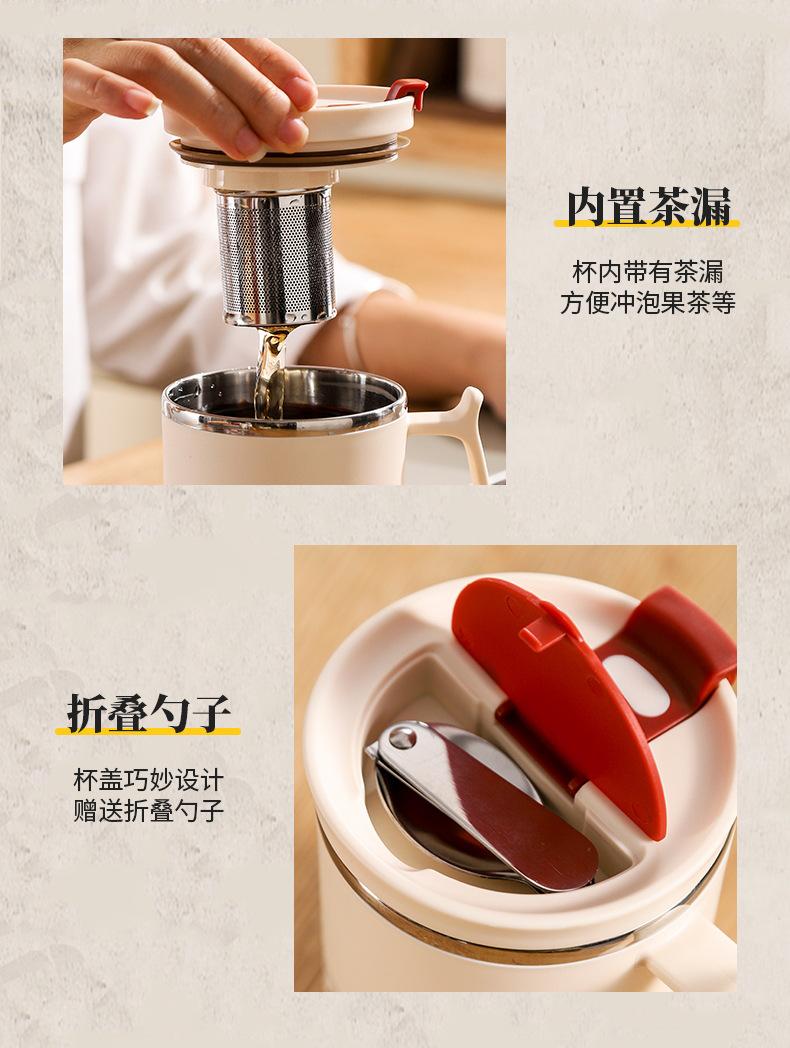 内置茶漏

杯内带有茶漏
方便冲泡果茶等

折叠勺子

杯盖巧妙设计
赠送折叠勺子