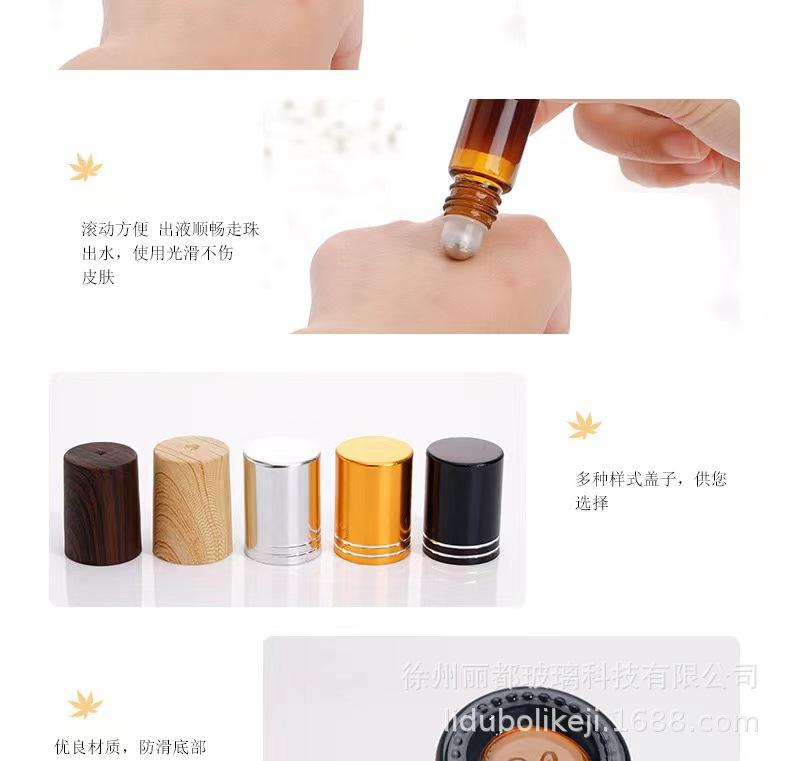 滚动方便 出液顺畅走珠出水，使用光滑不伤皮肤

多种样式盖子，供您选择

徐州丽都玻璃科技有限公司
lidubolikeji.1688.com

优良材质，防滑底部