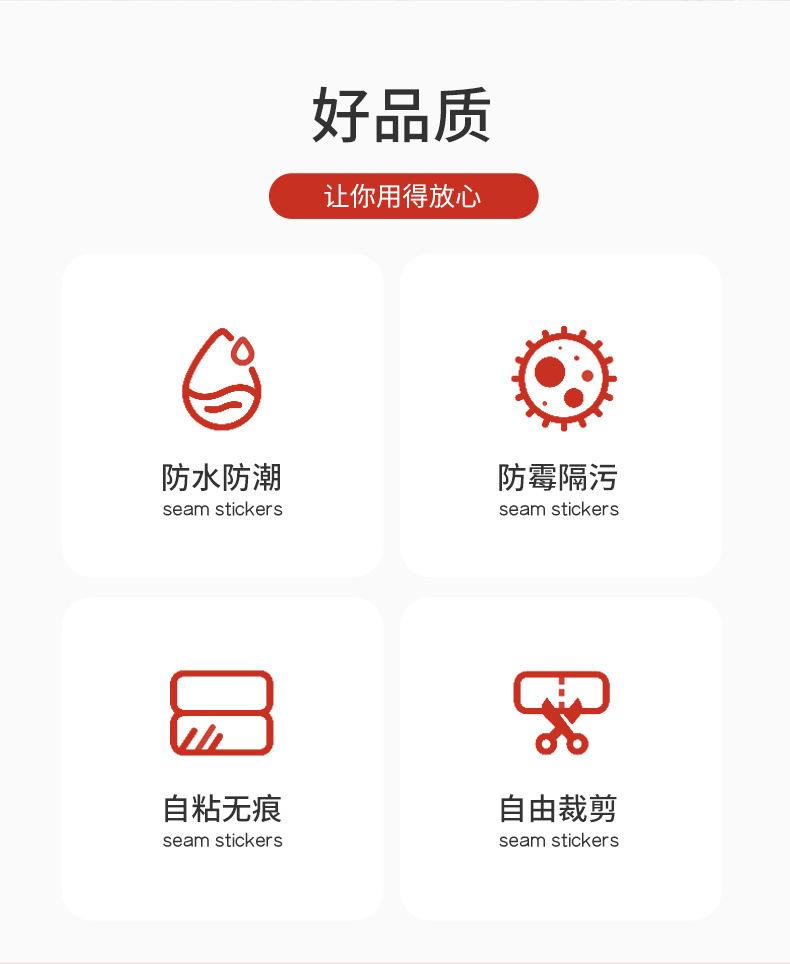 好品质

让你用得放心

防水防潮
seam stickers

防霉隔污
seam stickers

自粘无痕
seam stickers

自由裁剪
seam stickers