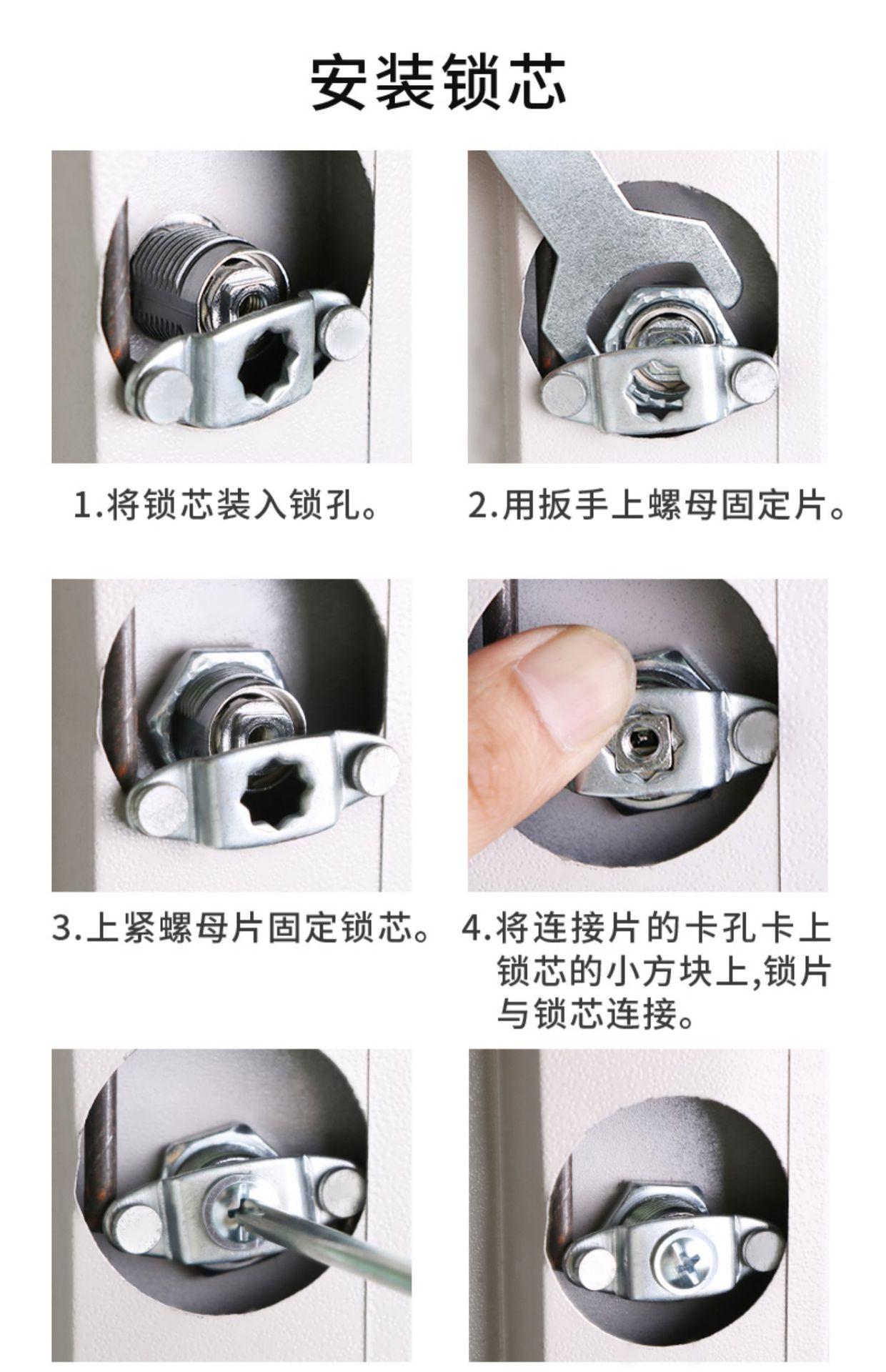 安装锁芯

1.将锁芯装入锁孔。

2.用扳手上螺母固定片。

3.上紧螺母片固定锁芯。

4.将连接片的卡孔卡上锁芯的小方块上,锁片与锁芯连接。