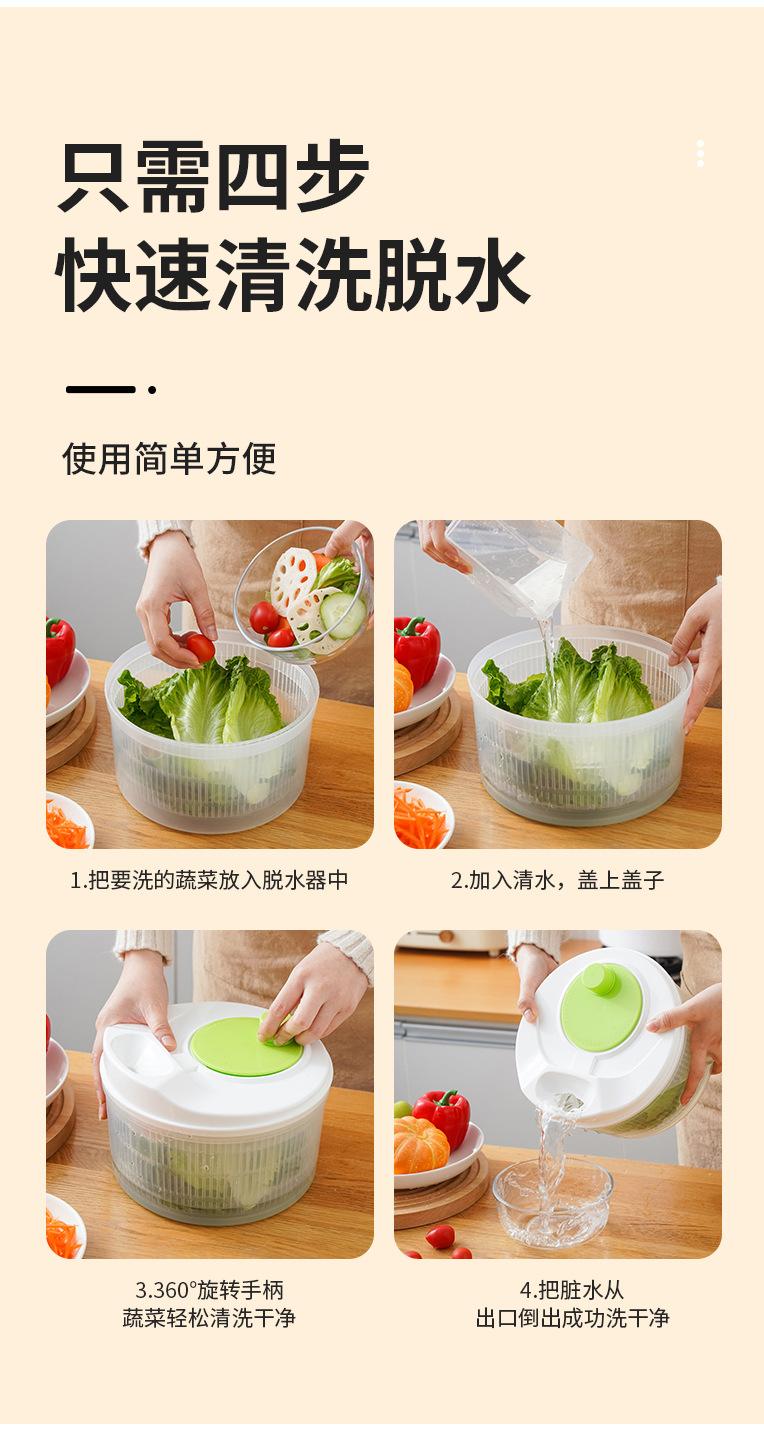 只需四步
快速清洗脱水

使用简单方便

1.把要洗的蔬菜放入脱水器中

2.加入清水，盖上盖子

3.360°旋转手柄
蔬菜轻松清洗干净

4.把脏水从
出口倒出成功洗干净