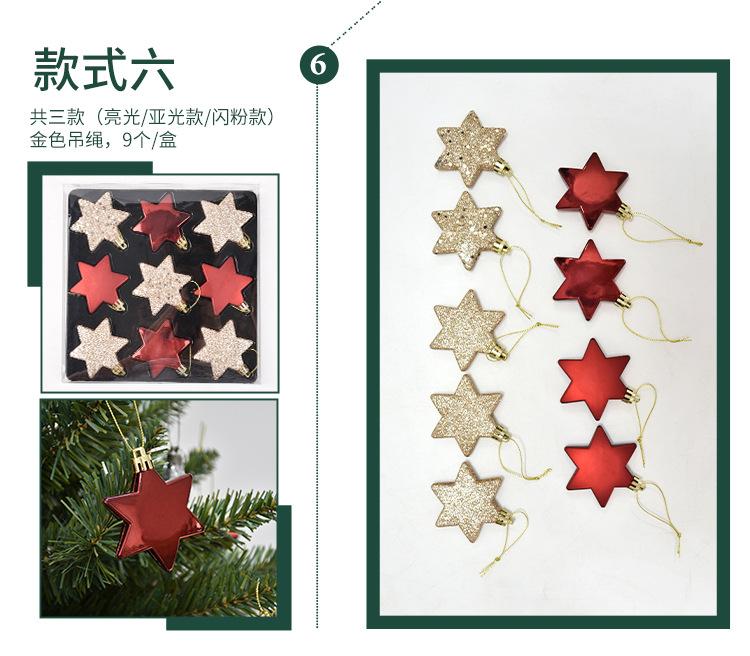 款式六

共三款（亮光/亚光款/闪粉款）
金色吊绳，9个/盒

6