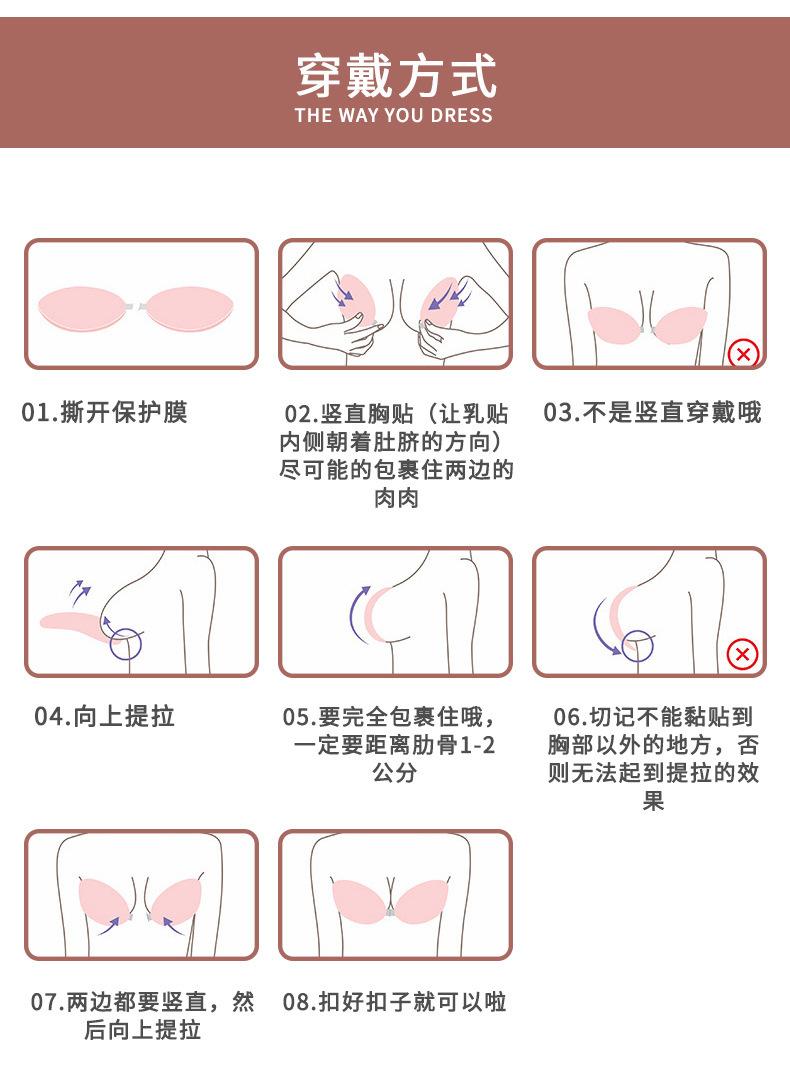 穿戴方式
THE WAY YOU DRESS

01.撕开保护膜

02.竖直胸贴（让乳贴内侧朝着肚脐的方向）尽可能的包裹住两边的肉肉

03.不是竖直穿戴哦

04.向上提拉

05.要完全包裹住哦，一定要距离肋骨1-2公分

06.切记不能黏贴到胸部以外的地方，否则无法起到提拉的效果

07.两边都要竖直，然后向上提拉

08.扣好扣子就可以啦