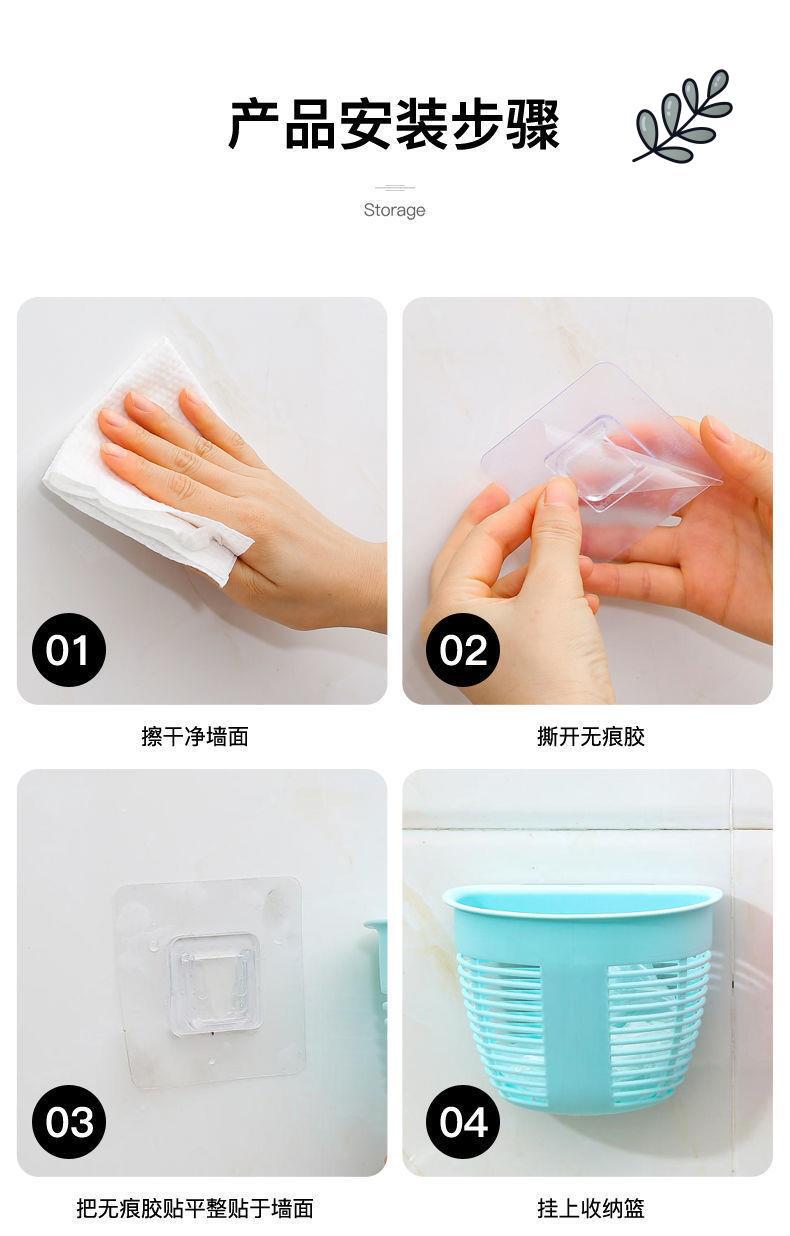 产品安装步骤

Storage

01

擦干净墙面

02

撕开无痕胶

03

把无痕胶贴平整贴于墙面

04

挂上收纳篮