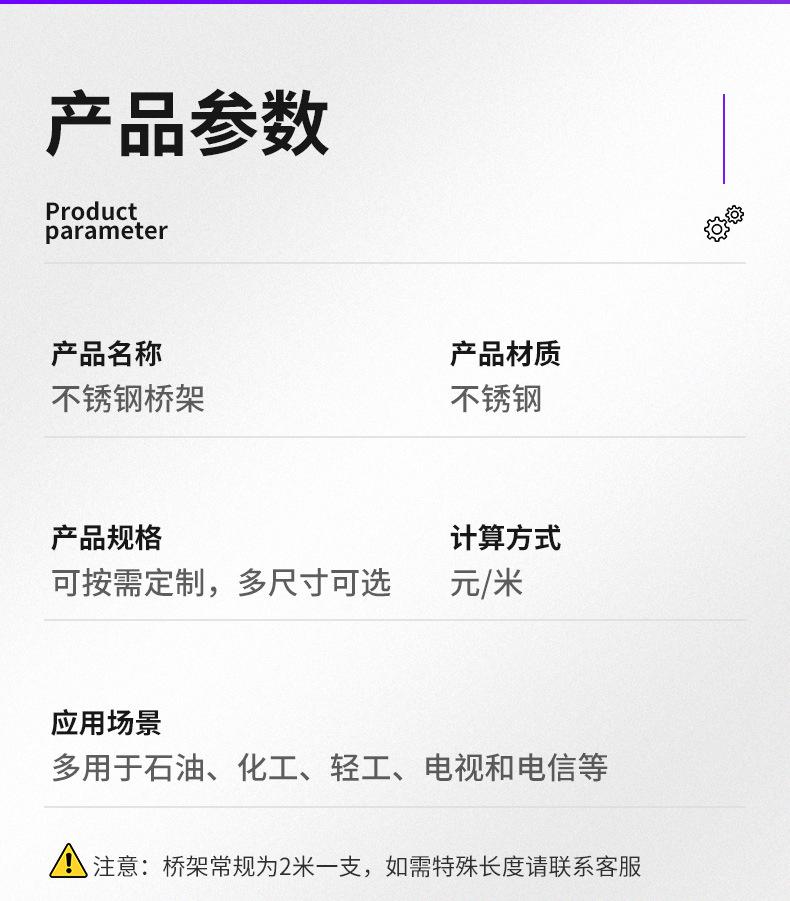 产品参数

Product
parameter

产品名称
不锈钢桥架

产品材质
不锈钢

产品规格
可按需定制，多尺寸可选

计算方式
元/米

应用场景
多用于石油、化工、轻工、电视和电信等

注意：桥架常规为2米一支，如需特殊长度请联系客服