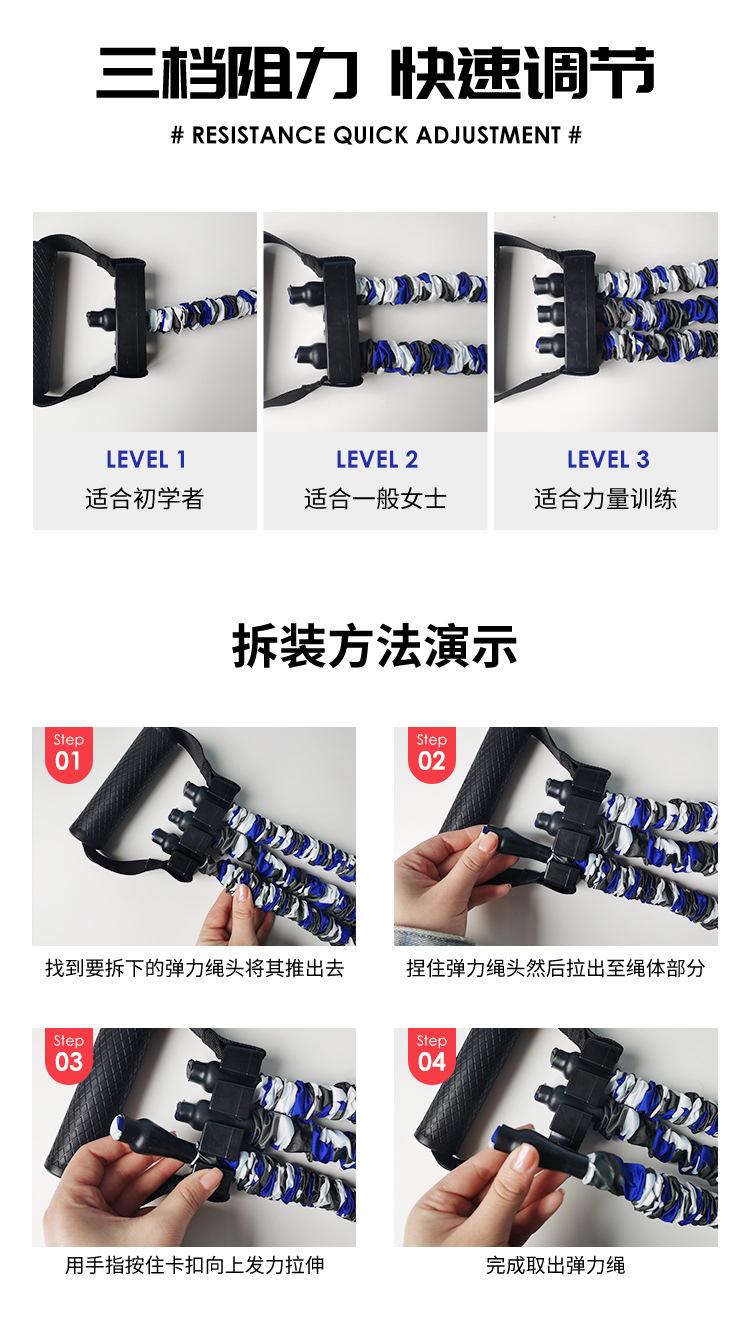 三档阻力 快速调节

# RESISTANCE QUICK ADJUSTMENT #

LEVEL 1
适合初学者

LEVEL 2
适合一般女士

LEVEL 3
适合力量训练

拆装方法演示

Step 01
找到要拆下的弹力绳头将其推出去

Step 02
捏住弹力绳头然后拉出至绳体部分

Step 03
用手指按住卡扣向上发力拉伸

Step 04
完成取出弹力绳