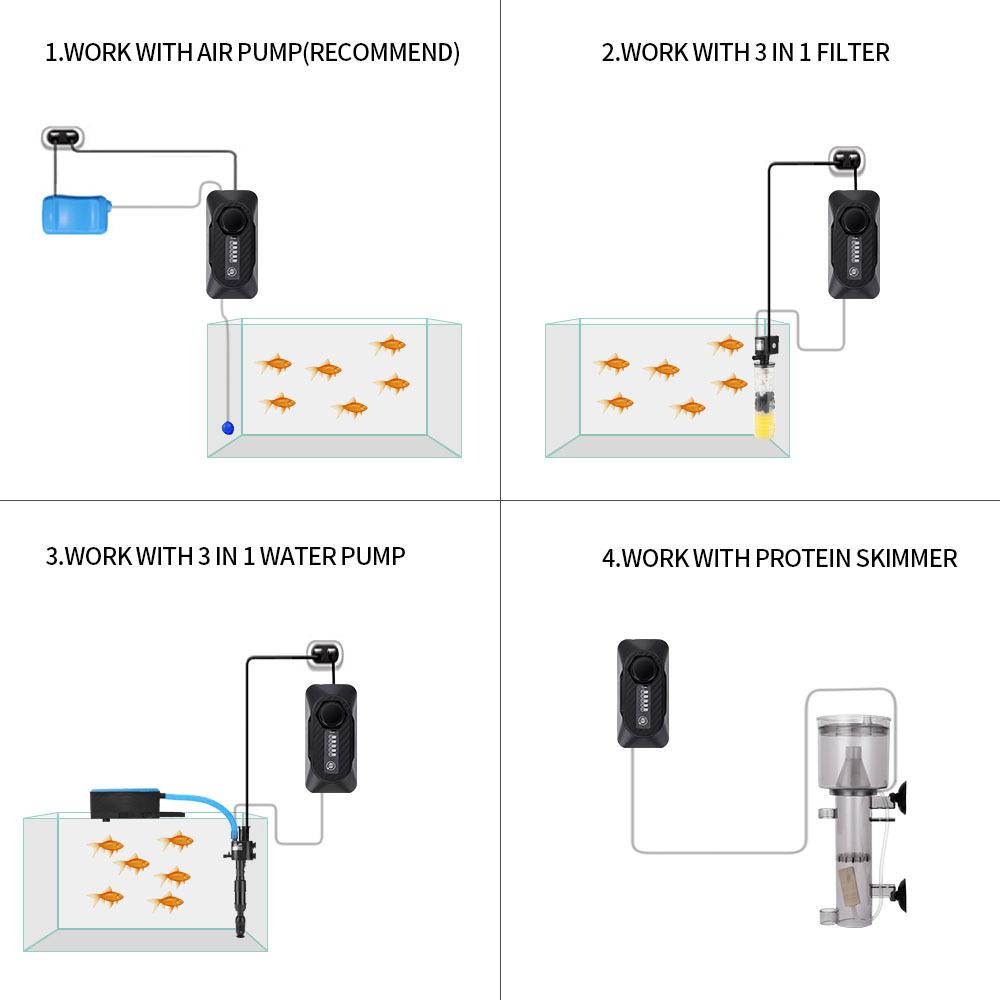 1.WORK WITH AIR PUMP(RECOMMEND)

2.WORK WITH 3 IN 1 FILTER

3.WORK WITH 3 IN 1 WATER PUMP

4.WORK WITH PROTEIN SKIMMER