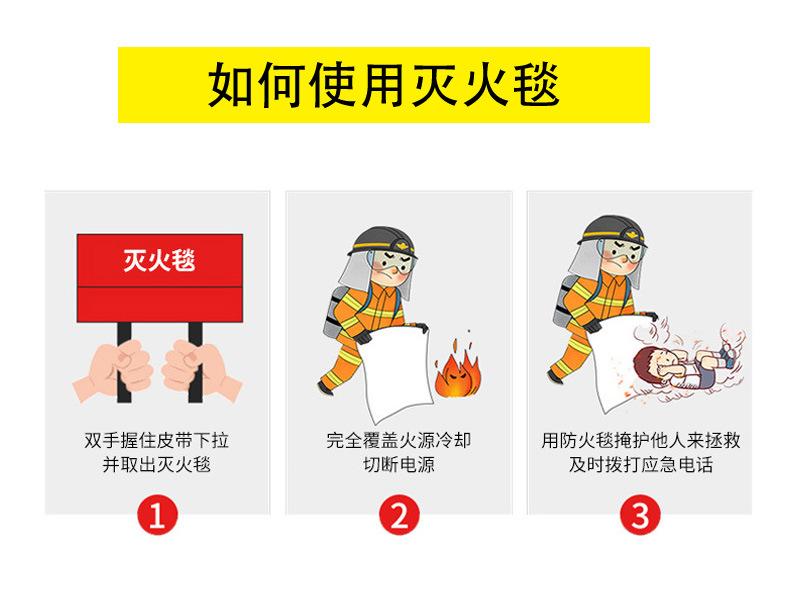 如何使用灭火毯

灭火毯

双手握住皮带下拉
并取出灭火毯

1

完全覆盖火源冷却
切断电源

2

用防火毯掩护他人来拯救
及时拨打应急电话

3