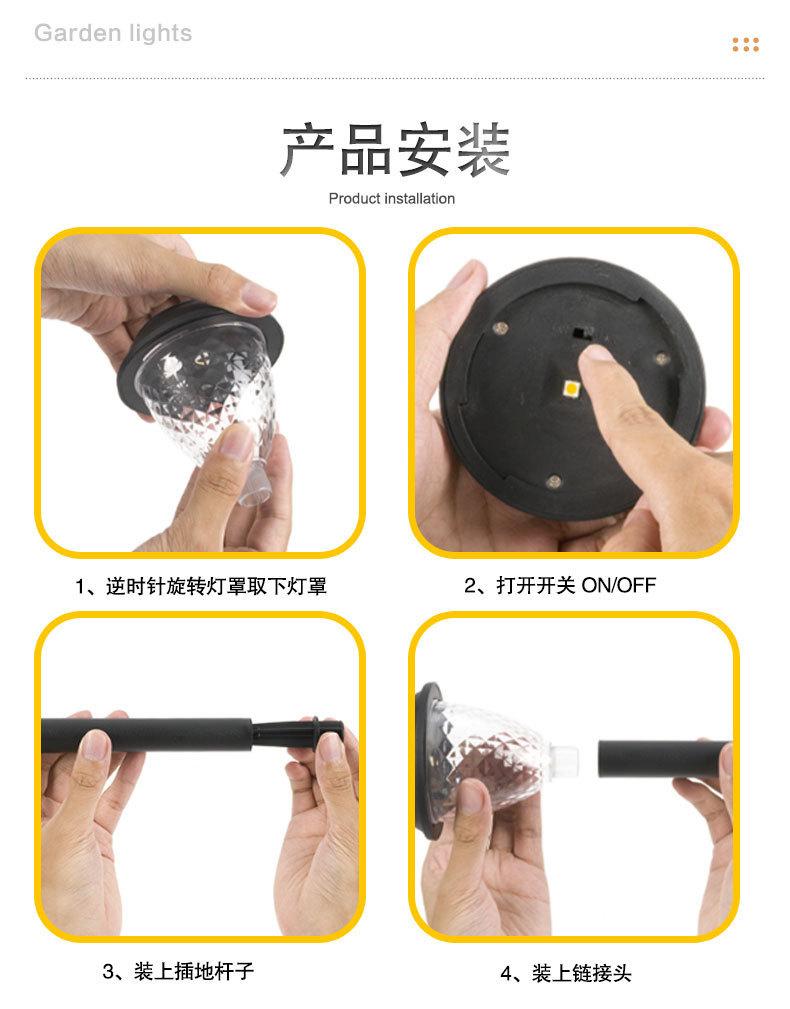 Garden lights

产品安装

Product installation

1、逆时针旋转灯罩取下灯罩

2、打开开关 ON/OFF

3、装上插地杆子

4、装上链接头