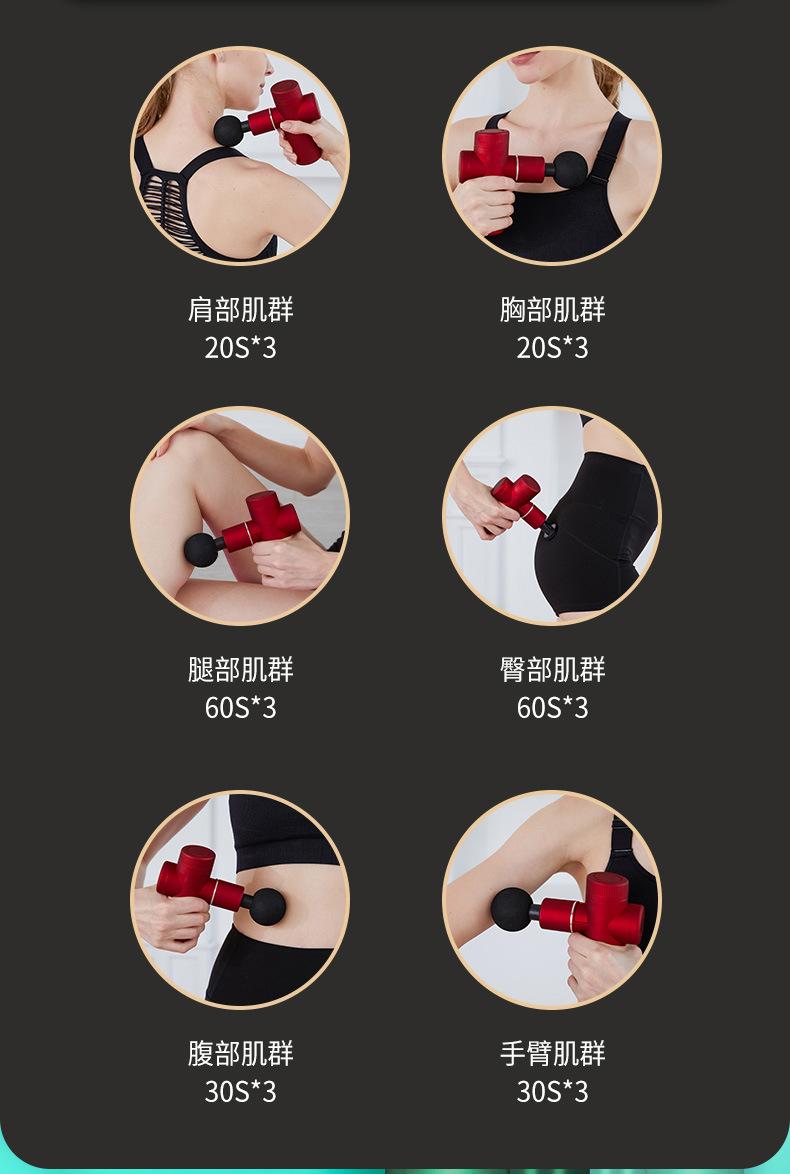 肩部肌群
20S*3

胸部肌群
20S*3

腿部肌群
60S*3

臀部肌群
60S*3

腹部肌群
30S*3

手臂肌群
30S*3