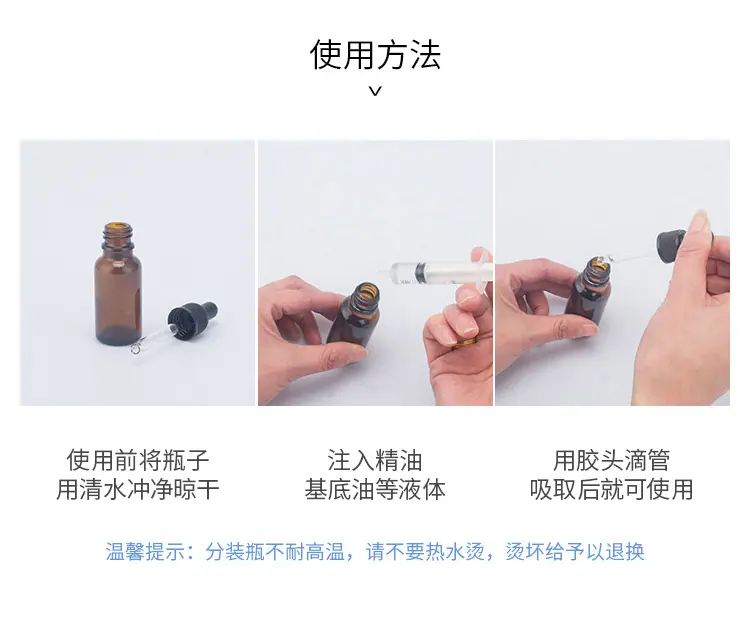 使用方法

使用前将瓶子
用清水冲净晾干

注入精油
基底油等液体

用胶头滴管
吸取后就可使用

温馨提示：分装瓶不耐高温，请不要热水烫，烫坏给予以退换