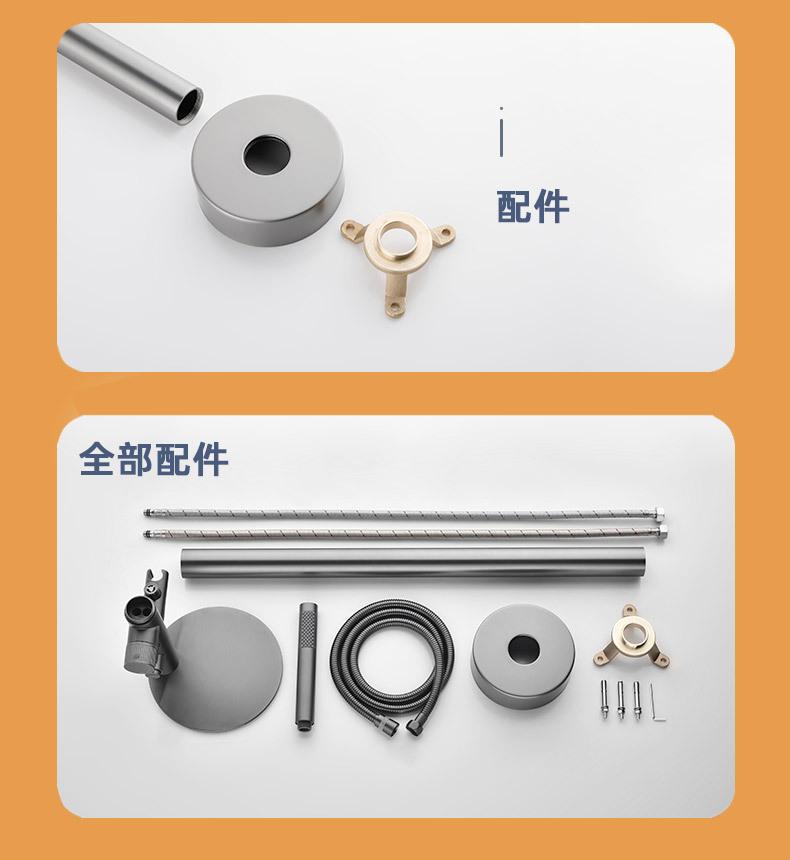 配件

全部配件