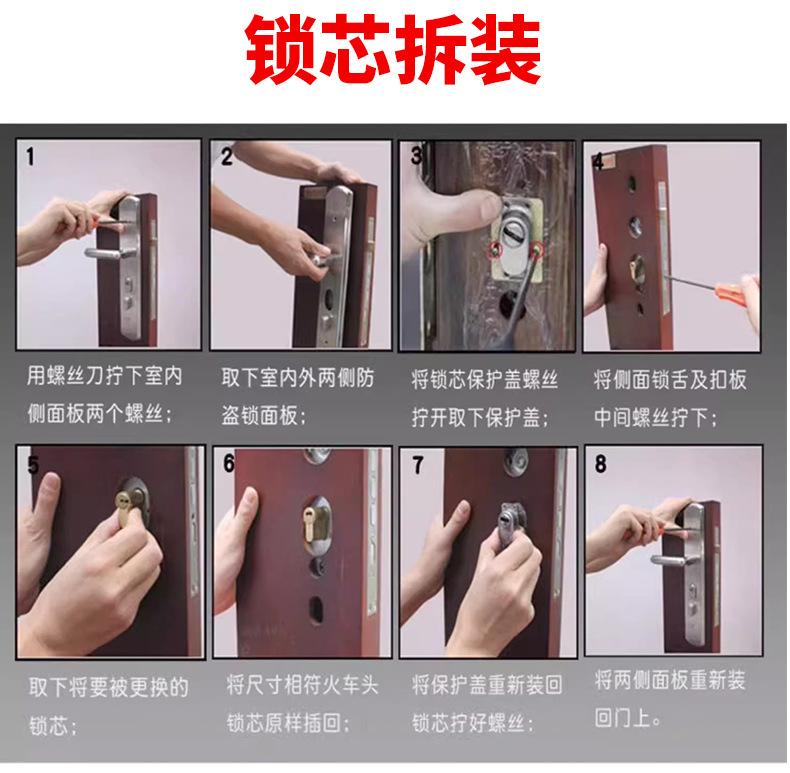 锁芯拆装

1
用螺丝刀拧下室内侧面板两个螺丝；

2
取下室内外两侧防盗锁面板；

3
将锁芯保护盖螺丝拧开取下保护盖；

4
将侧面锁舌及扣板中间螺丝拧下；

5
取下将要被更换的锁芯；

6
将尺寸相符火车头锁芯原样插回；

7
将保护盖重新装回锁芯拧好螺丝；

8
将两侧面板重新装回门上。