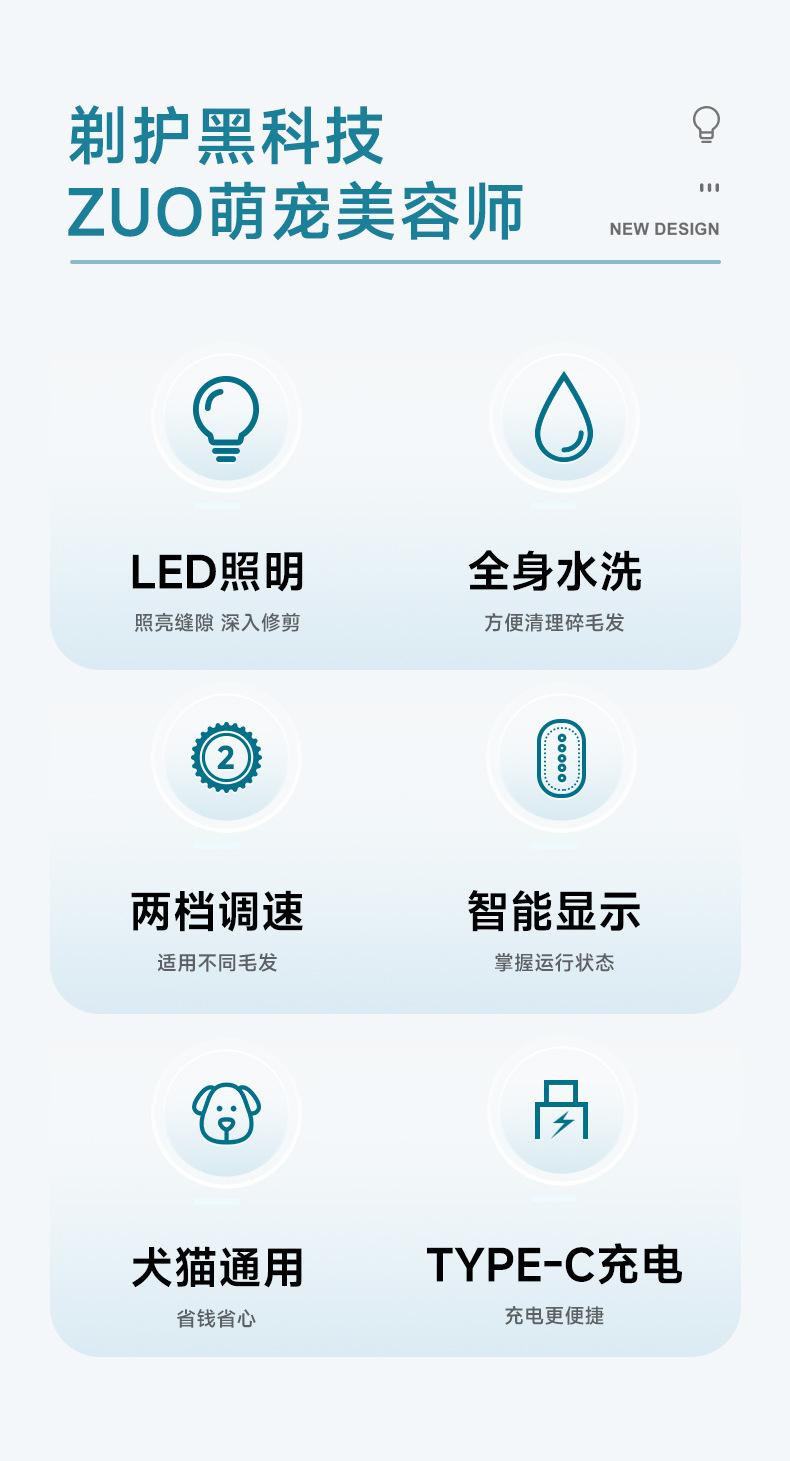 剃护黑科技
ZUO萌宠美容师

NEW DESIGN

LED照明
照亮缝隙 深入修剪

全身水洗
方便清理碎毛发

2

两档调速
适用不同毛发

智能显示
掌握运行状态

犬猫通用
省钱省心

TYPE-C充电
充电更便捷