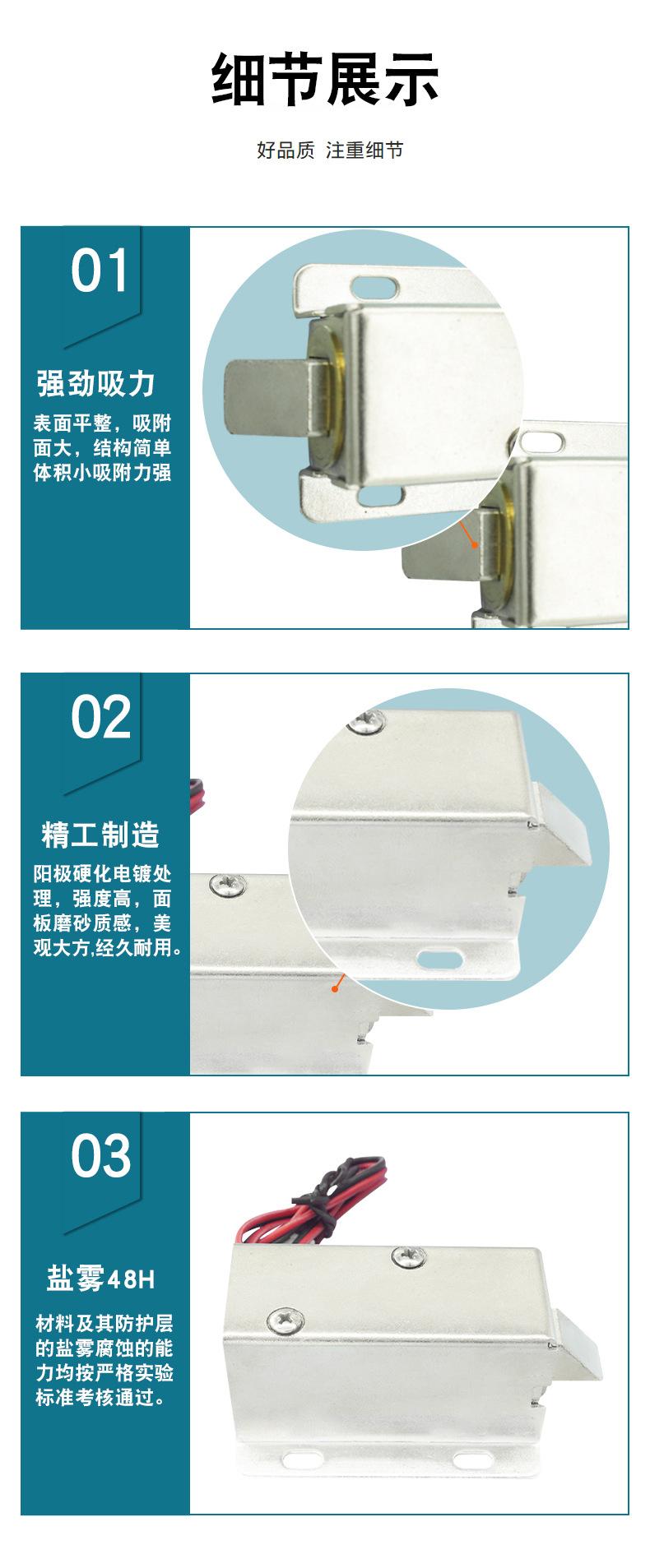 细节展示

好品质 注重细节

01

强劲吸力

表面平整，吸附面大，结构简单体积小吸附力强

02

精工制造

阳极硬化电镀处理，强度高，面板磨砂质感，美观大方,经久耐用。

03

盐雾48H

材料及其防护层的盐雾腐蚀的能力均按严格实验标准考核通过。