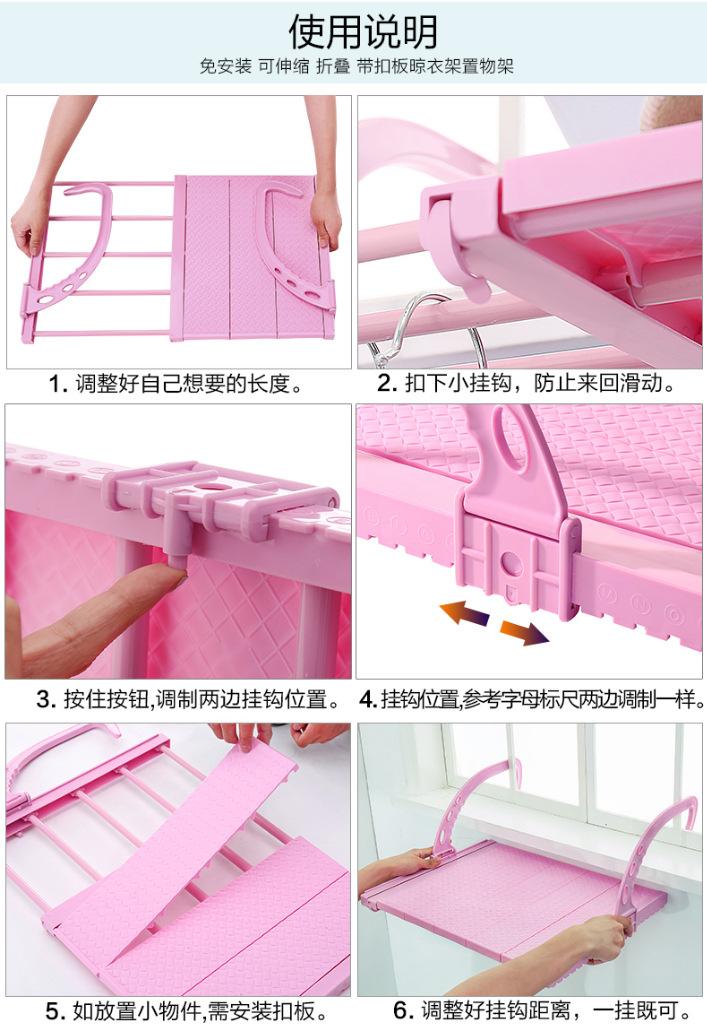 使用说明

免安装 可伸缩 折叠 带扣板晾衣架置物架

1. 调整好自己想要的长度。

2. 扣下小挂钩，防止来回滑动。

3. 按住按钮,调制两边挂钩位置。

4. 挂钩位置,参考字母标尺两边调制一样。

5. 如放置小物件,需安装扣板。

6. 调整好挂钩距离，一挂既可。