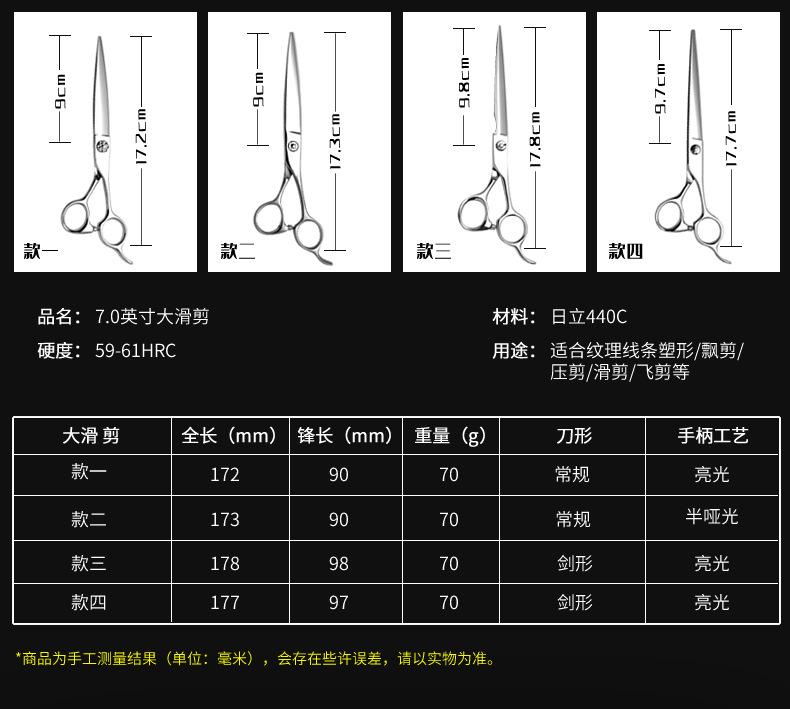 9cm
17.2cm
款一

9cm
17.3cm
款二

9.8cm
17.8cm
款三

9.7cm
17.7cm
款四

品名：7.0英寸大滑剪

硬度：59-61HRC

材料：日立440C

用途：适合纹理线条塑形/飘剪/压剪/滑剪/飞剪等

| 大滑 剪 | 全长（mm） | 锋长（mm） | 重量（g） | 刀形 | 手柄工艺 |
|---|---|---|---|---|---|
| 款一 | 172 | 90 | 70 | 常规 | 亮光 |
| 款二 | 173 | 90 | 70 | 常规 | 半哑光 |
| 款三 | 178 | 98 | 70 | 剑形 | 亮光 |
| 款四 | 177 | 97 | 70 | 剑形 | 亮光 |

*商品为手工测量结果（单位：毫米），会存在些许误差，请以实物为准。