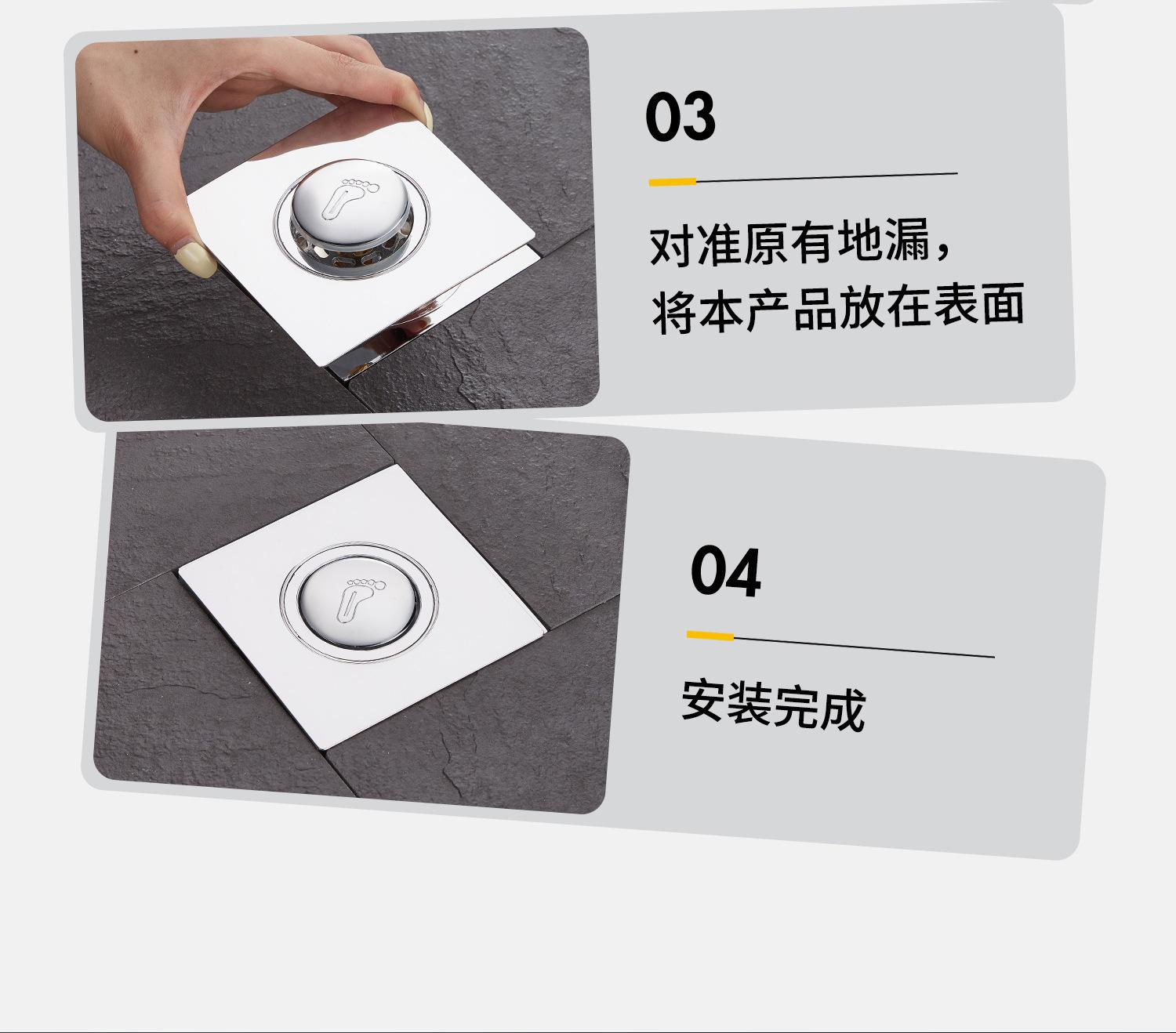 03

对准原有地漏，
将本产品放在表面

04

安装完成