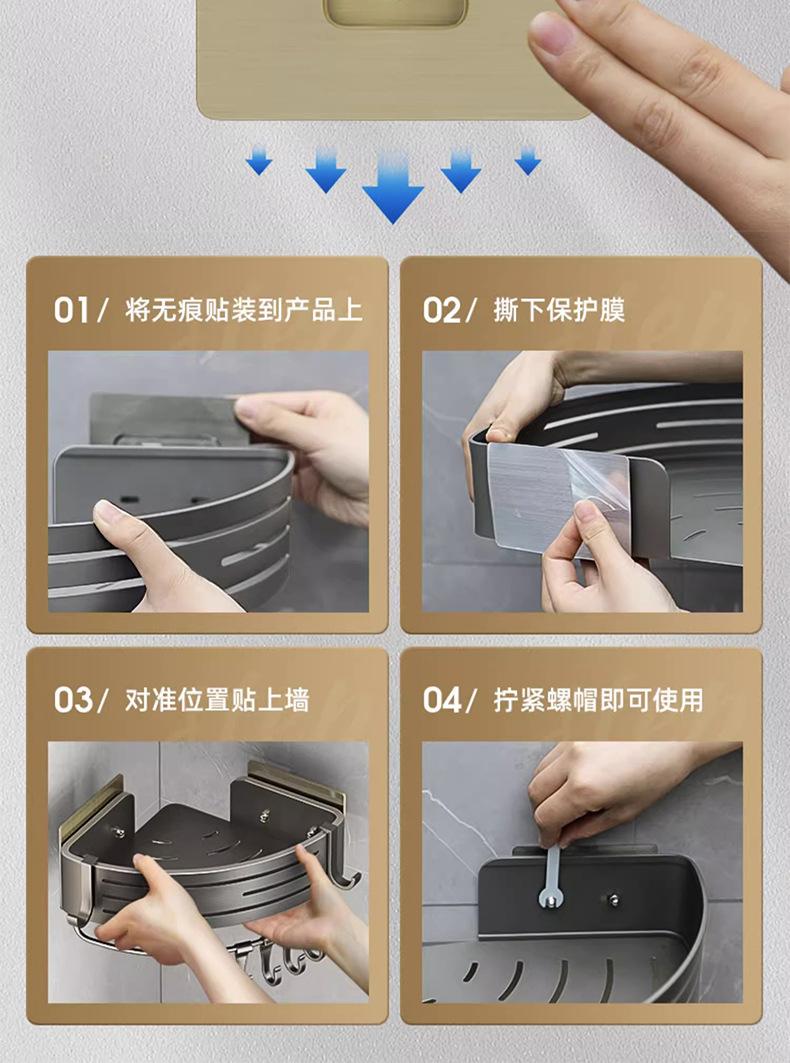 01/ 将无痕贴装到产品上

02/ 撕下保护膜

03/ 对准位置贴上墙

04/ 拧紧螺帽即可使用