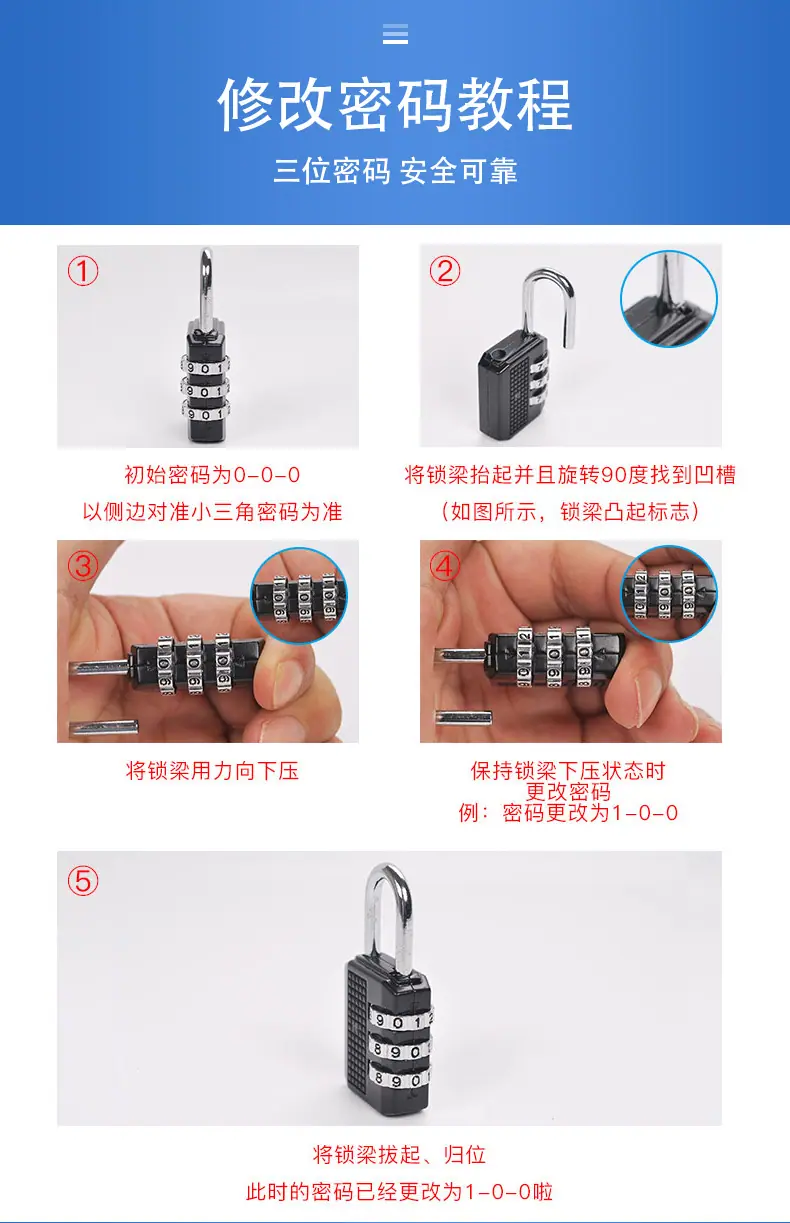 修改密码教程

三位密码 安全可靠

①

9 0 1
9 0 1
9 0 1

初始密码为0-0-0

以侧边对准小三角密码为准

②

将锁梁抬起并且旋转90度找到凹槽

（如图所示，锁梁凸起标志）

③

将锁梁用力向下压

④

保持锁梁下压状态时
更改密码
例：密码更改为1-0-0

⑤

9 0 1
8 9 0
8 9 0

将锁梁拔起、归位

此时的密码已经更改为1-0-0啦