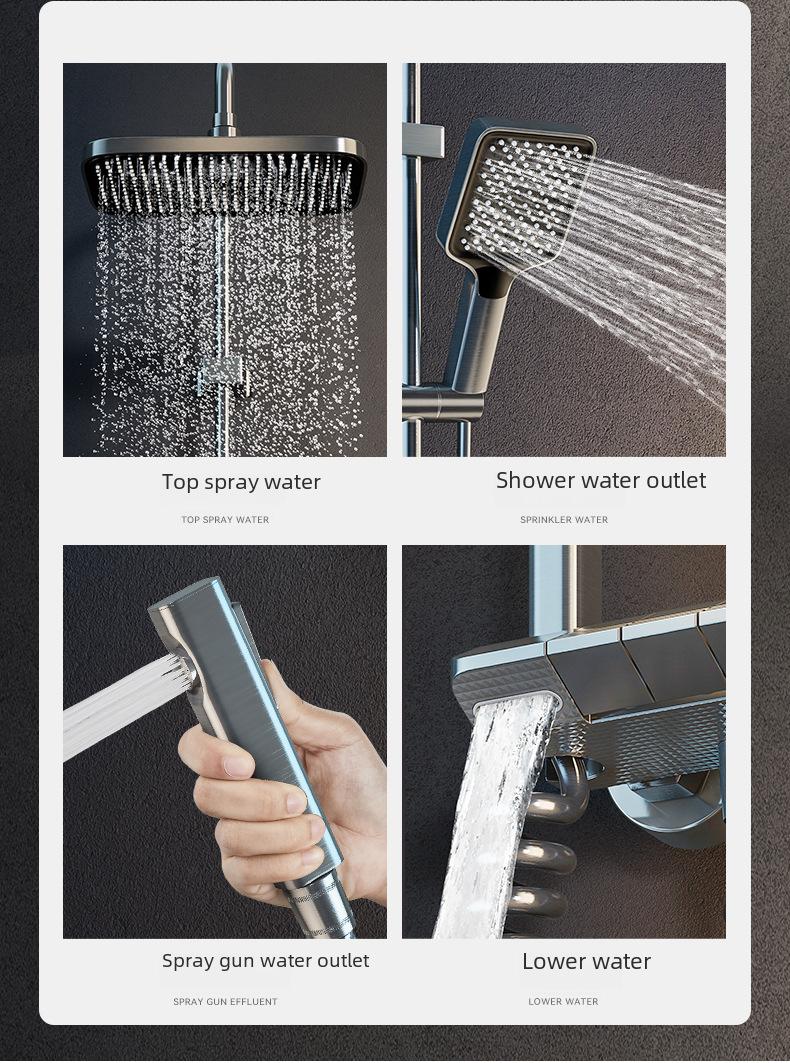 Top spray water

TOP SPRAY WATER

Shower water outlet

SPRINKLER WATER

Spray gun water outlet

SPRAY GUN EFFLUENT

Lower water

LOWER WATER