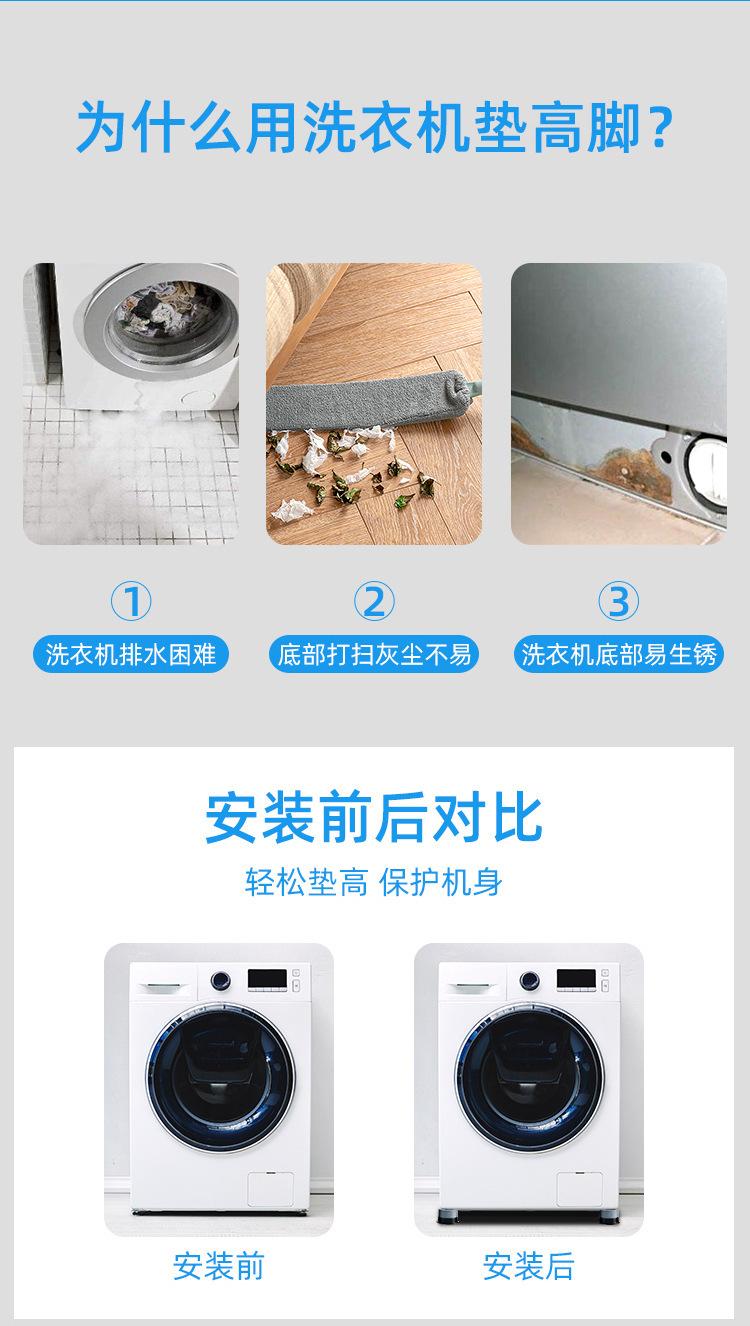 为什么用洗衣机垫高脚？

①
洗衣机排水困难

②
底部打扫灰尘不易

③
洗衣机底部易生锈

安装前后对比

轻松垫高 保护机身

安装前

安装后