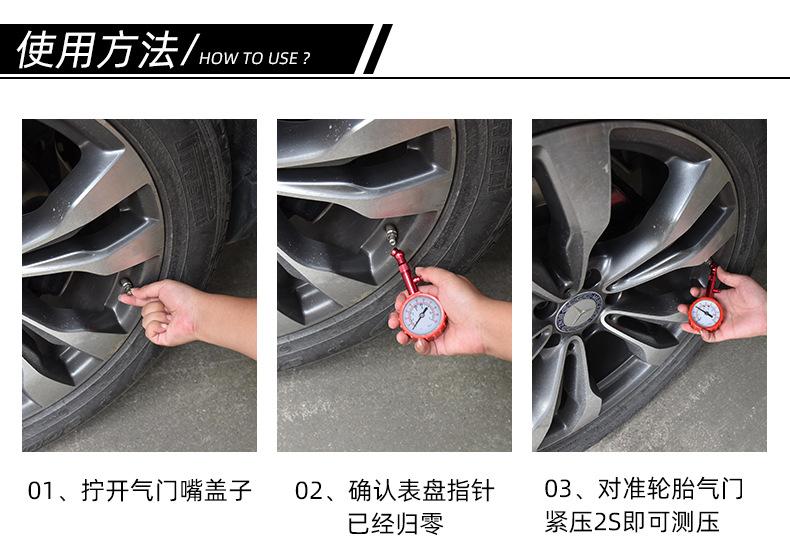 使用方法/ HOW TO USE ?

01、拧开气门嘴盖子

02、确认表盘指针已经归零

03、对准轮胎气门紧压2S即可测压