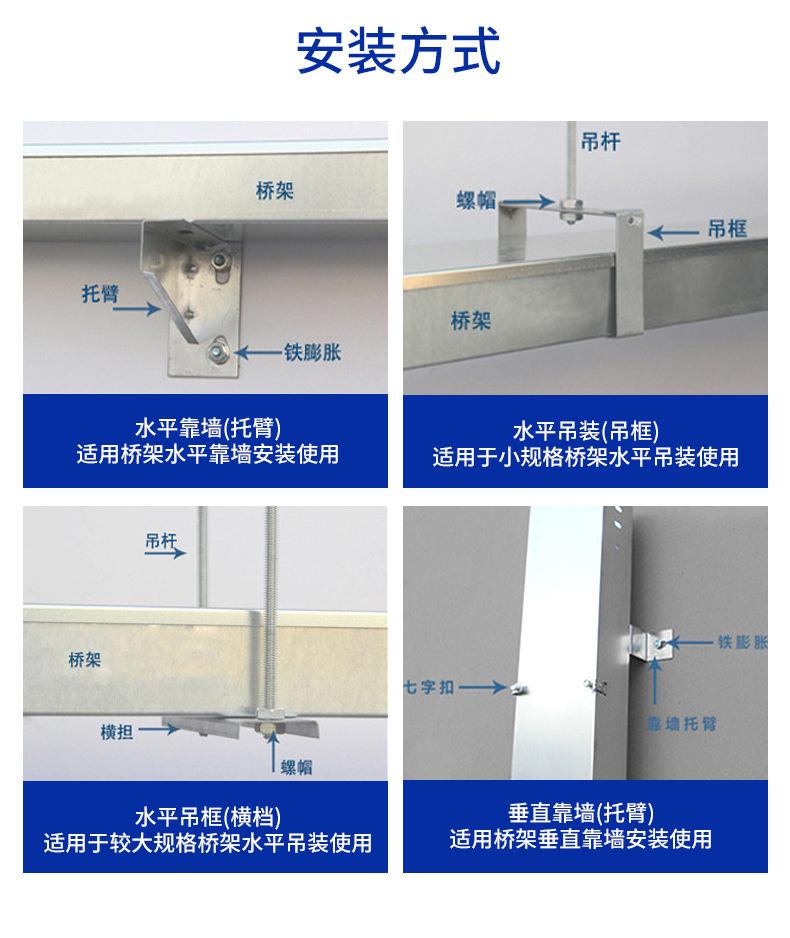 安装方式

桥架

托臂

铁膨胀

水平靠墙(托臂)
适用桥架水平靠墙安装使用

吊杆

螺帽

吊框

桥架

水平吊装(吊框)
适用于小规格桥架水平吊装使用

吊杆

桥架

横担

螺帽

水平吊框(横档)
适用于较大规格桥架水平吊装使用

铁膨胀

七字扣

靠墙托臂

垂直靠墙(托臂)
适用桥架垂直靠墙安装使用