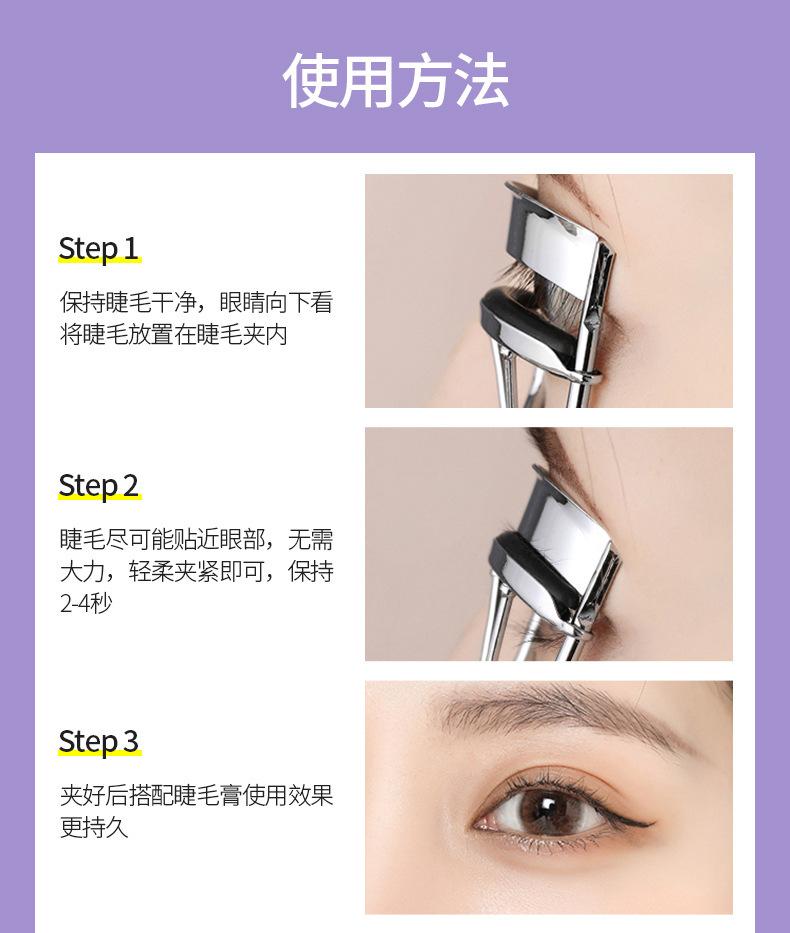 使用方法

Step 1

保持睫毛干净，眼睛向下看将睫毛放置在睫毛夹内

Step 2

睫毛尽可能贴近眼部，无需大力，轻柔夹紧即可，保持2-4秒

Step 3

夹好后搭配睫毛膏使用效果更持久