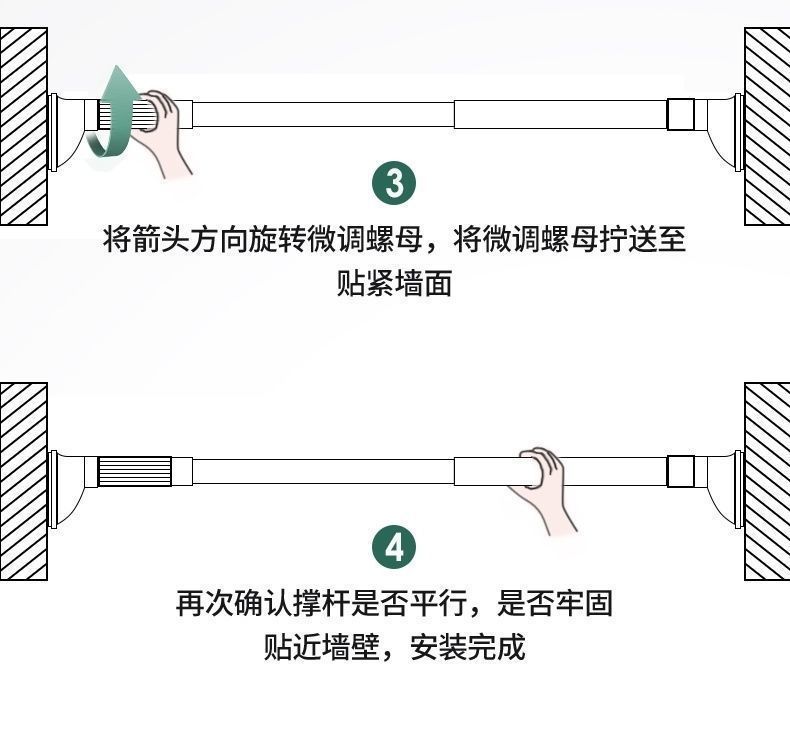 3

将箭头方向旋转微调螺母，将微调螺母拧送至贴紧墙面

4

再次确认撑杆是否平行，是否牢固贴近墙壁，安装完成