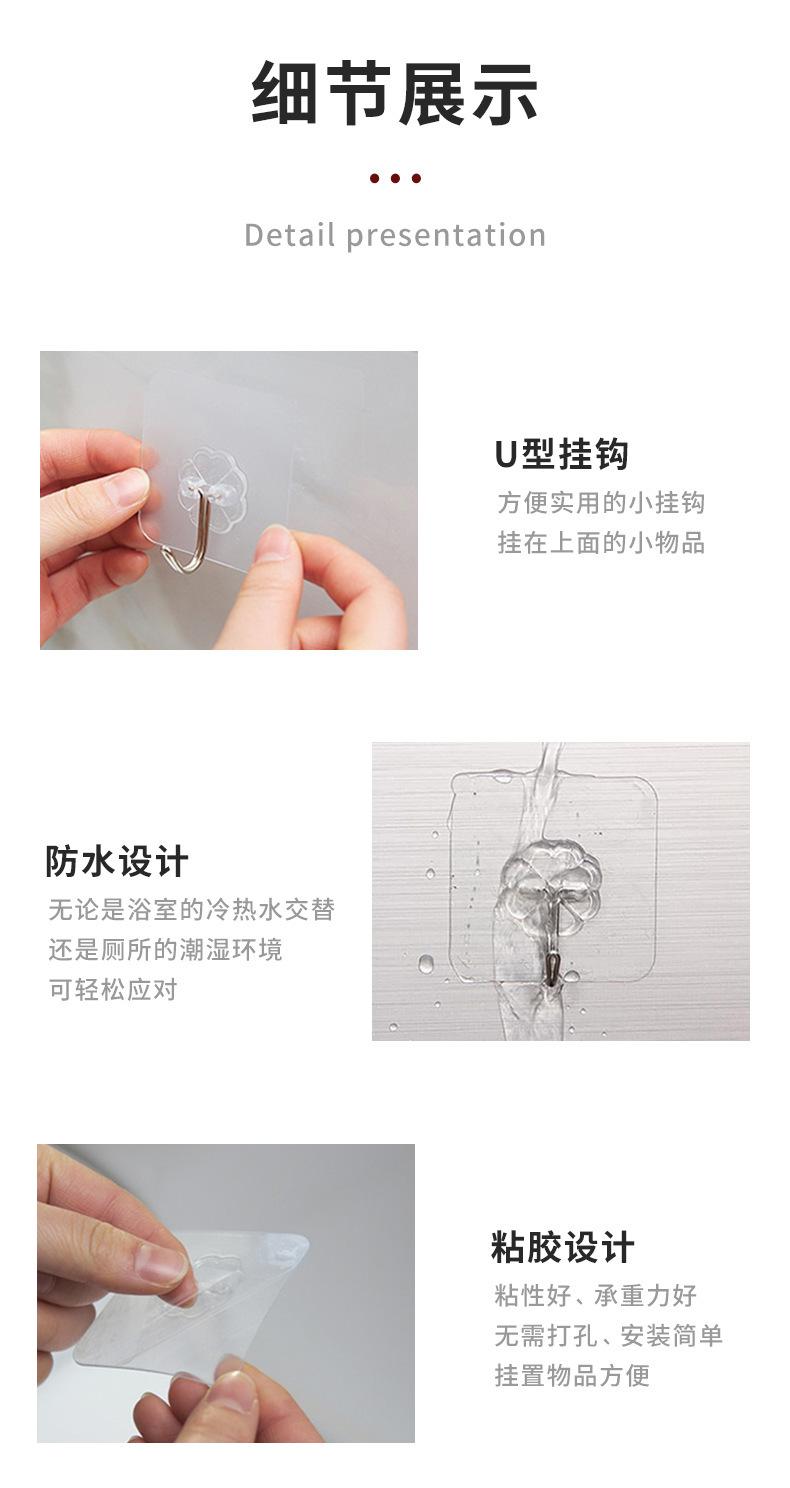 细节展示

Detail presentation

U型挂钩

方便实用的小挂钩
挂在上面的小物品

防水设计

无论是浴室的冷热水交替
还是厕所的潮湿环境
可轻松应对

粘胶设计

粘性好、承重力好
无需打孔、安装简单
挂置物品方便