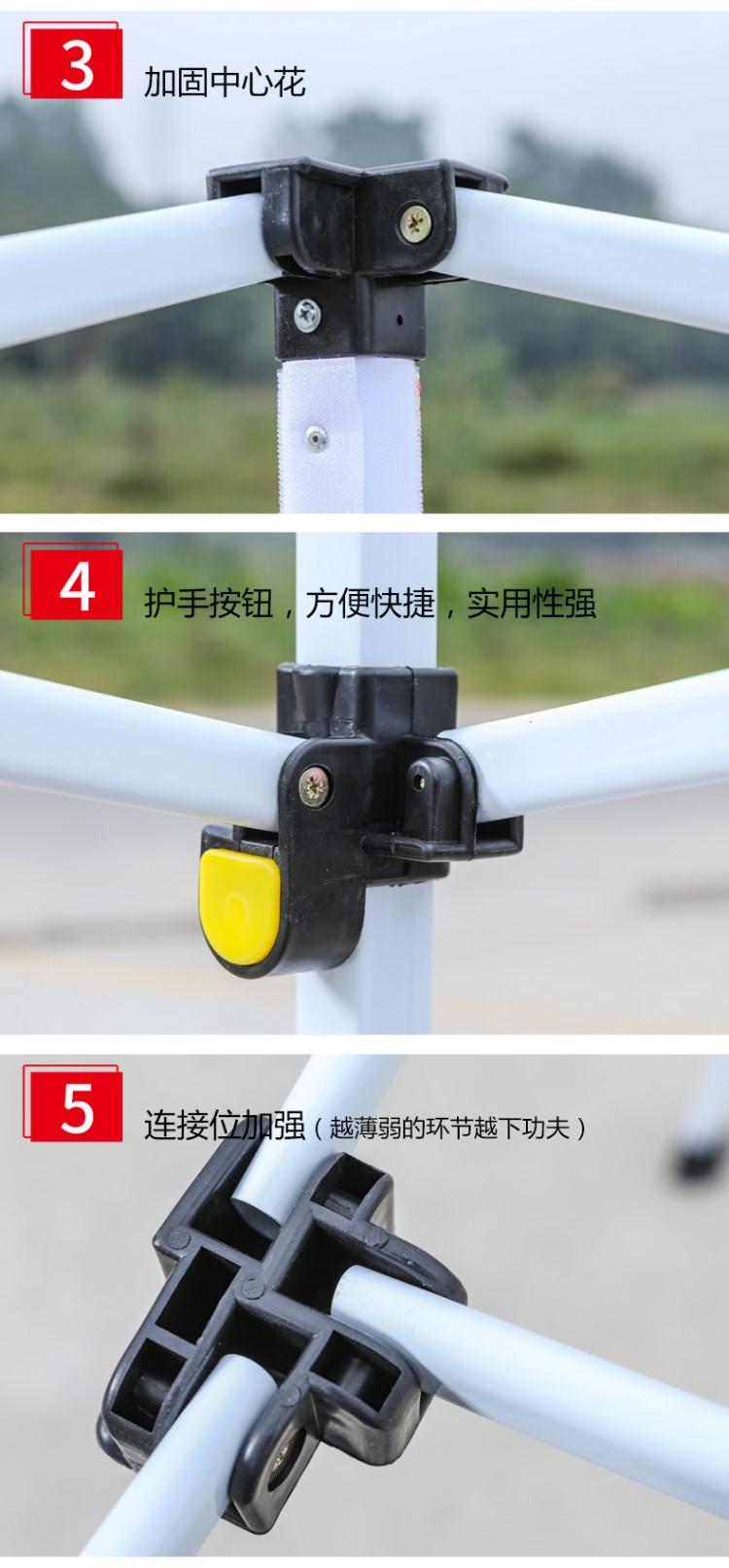 3 加固中心花

4 护手按钮，方便快捷，实用性强

5 连接位加强（越薄弱的环节越下功夫）