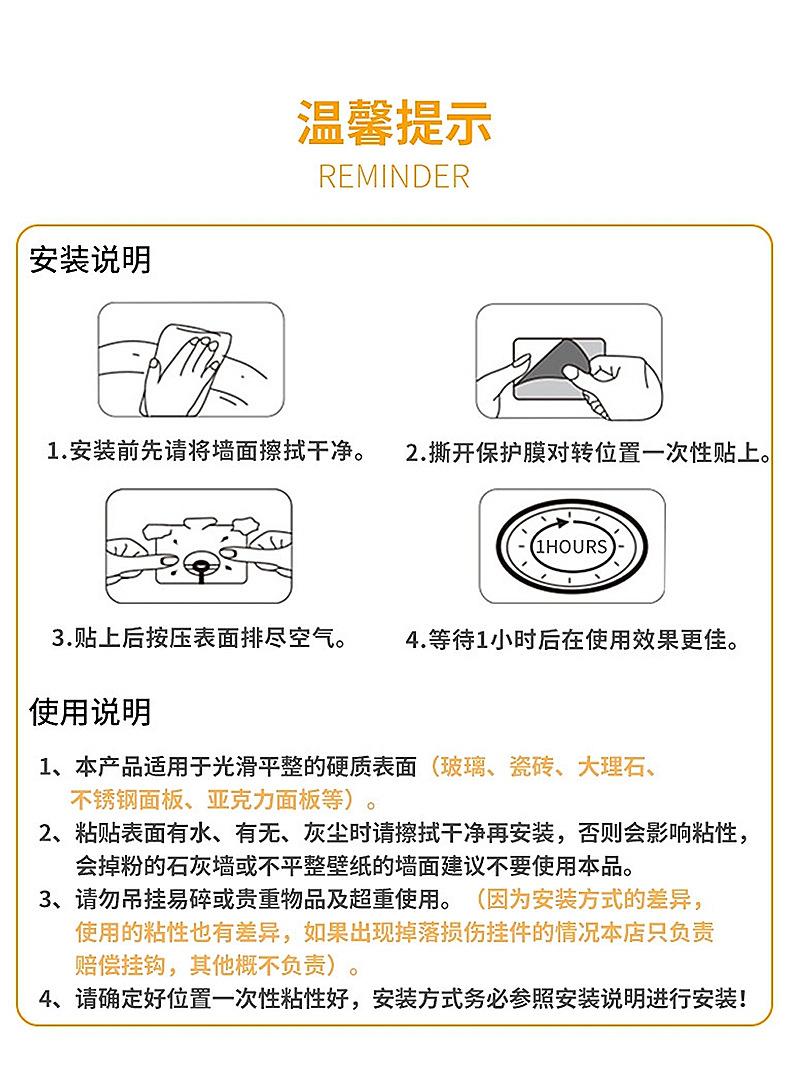 温馨提示
REMINDER

安装说明

1.安装前先请将墙面擦拭干净。

2.撕开保护膜对转位置一次性贴上。

1HOURS

3.贴上后按压表面排尽空气。

4.等待1小时后在使用效果更佳。

使用说明

1、本产品适用于光滑平整的硬质表面（玻璃、瓷砖、大理石、不锈钢面板、亚克力面板等）。

2、粘贴表面有水、有无、灰尘时请擦拭干净再安装，否则会影响粘性，会掉粉的石灰墙或不平整壁纸的墙面建议不要使用本品。

3、请勿吊挂易碎或贵重物品及超重使用。（因为安装方式的差异，使用的粘性也有差异，如果出现掉落损伤挂件的情况本店只负责赔偿挂钩，其他概不负责）。

4、请确定好位置一次性粘性好，安装方式务必参照安装说明进行安装！