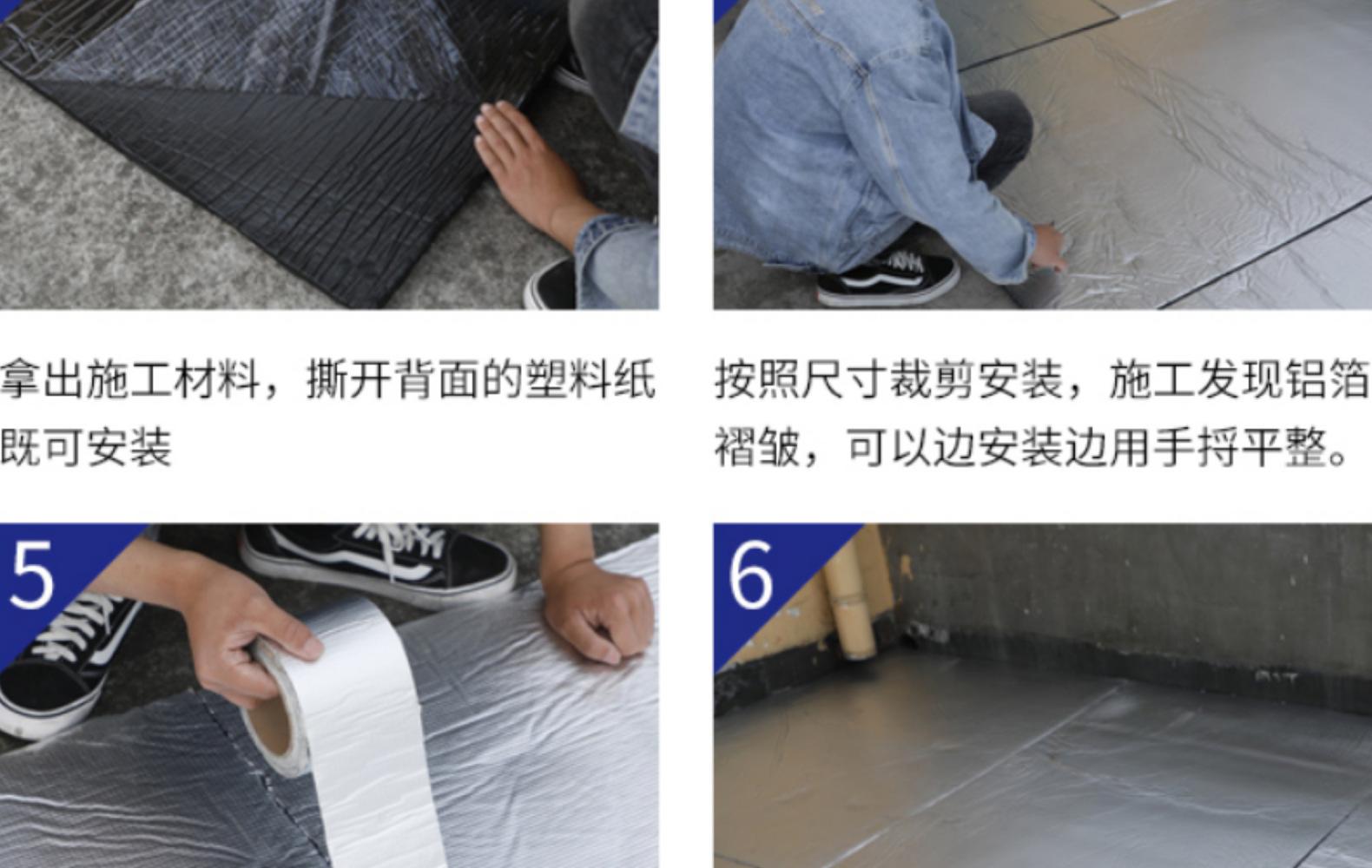 拿出施工材料，撕开背面的塑料纸既可安装

按照尺寸裁剪安装，施工发现铝箔褶皱，可以边安装边用手捋平整。

5

6